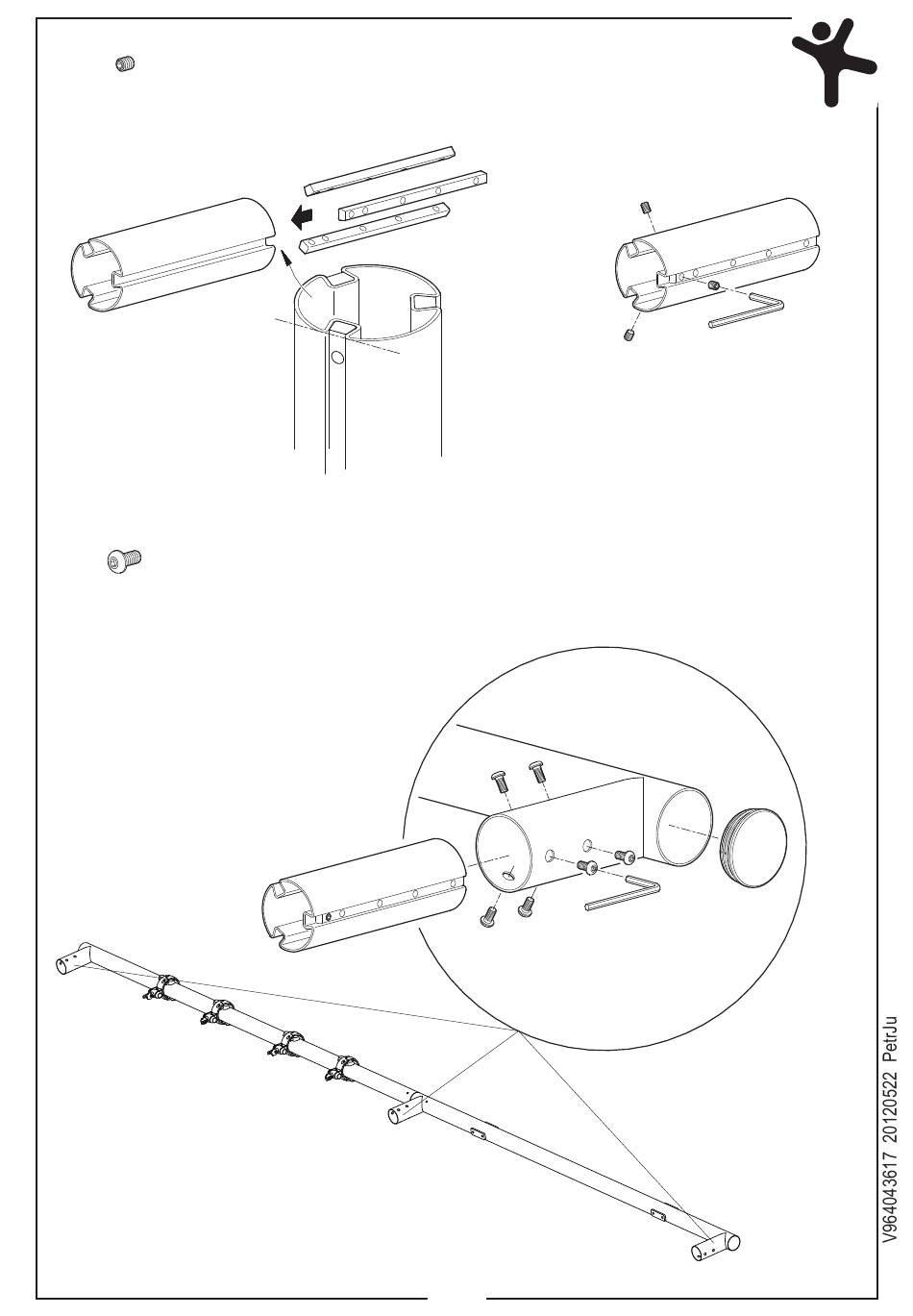 V964043617 20120522 PetrJu