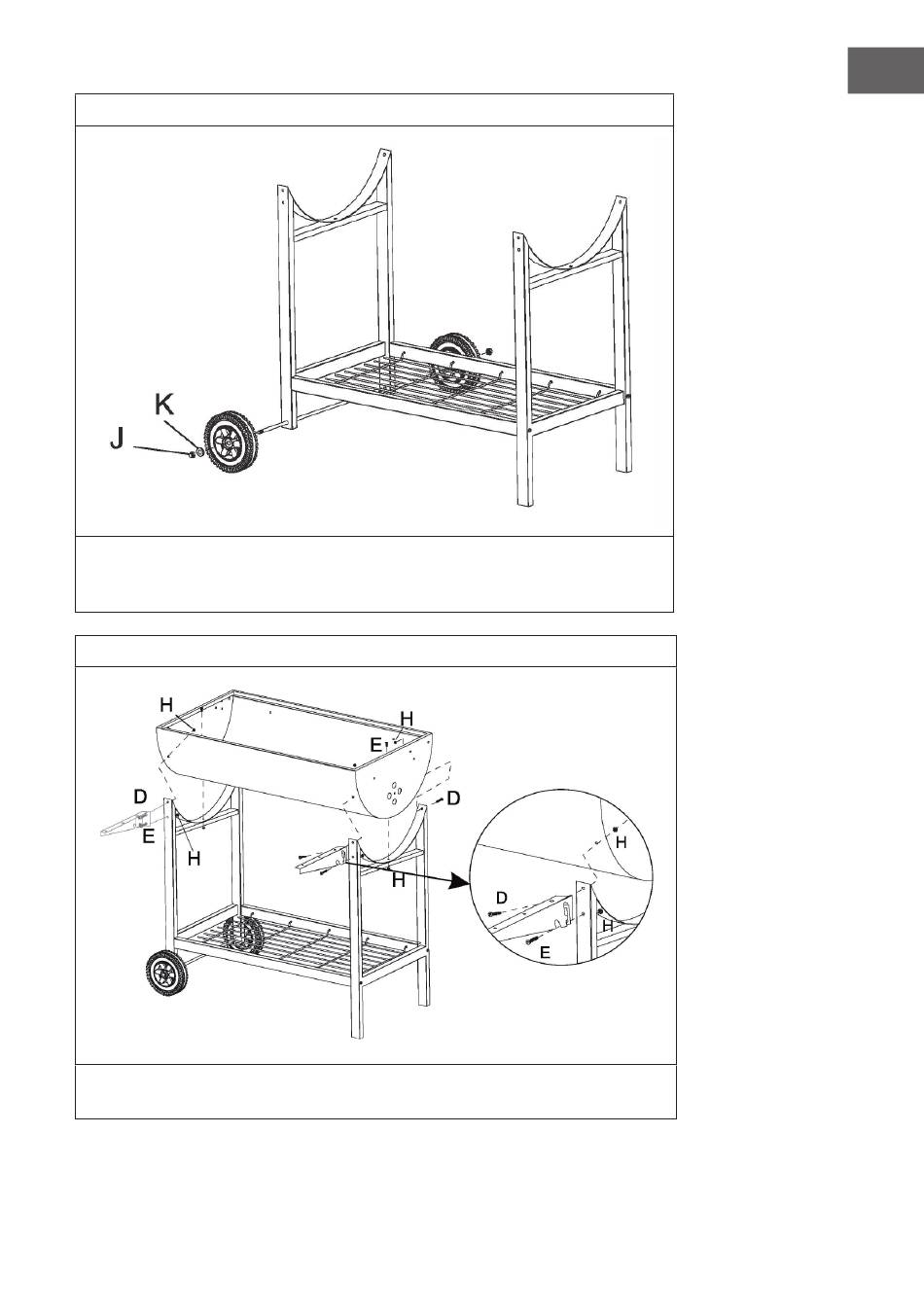 K
J

H
H
E
D
D
E
H
H
H
D
H
E