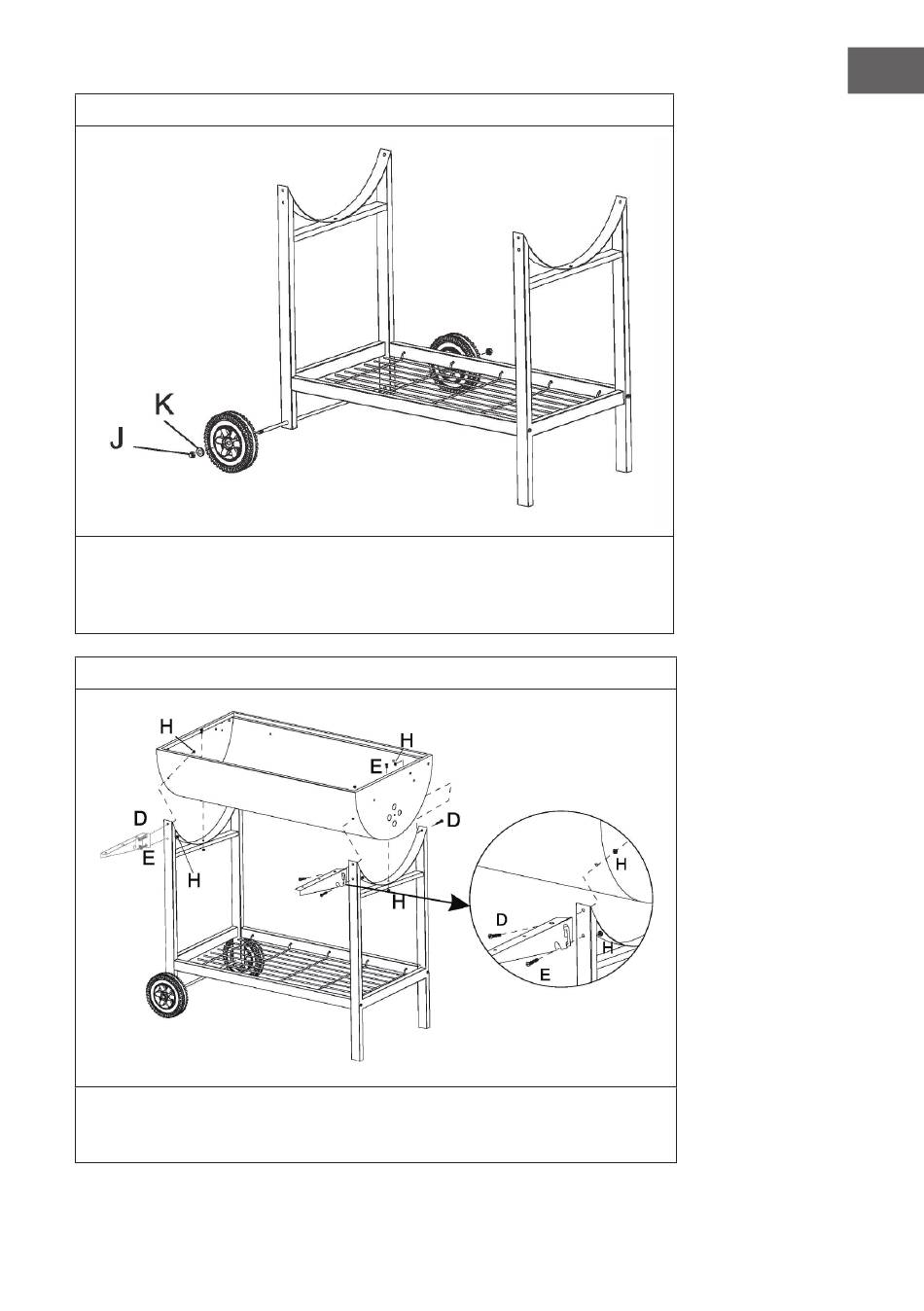 K

J

H

H

E

D

D

E

H

H

H

D

H

E