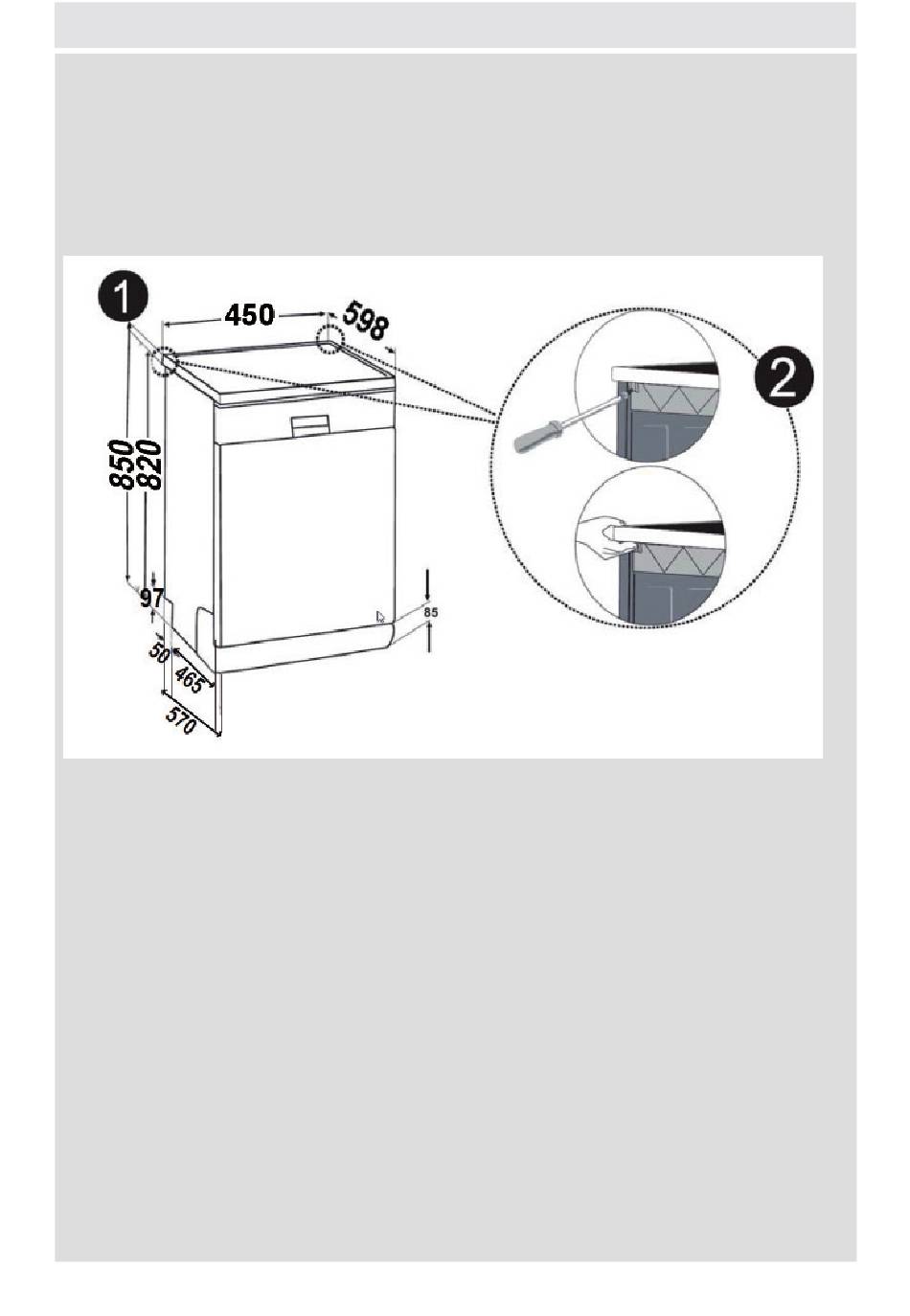 1

450

598

850

820

97

50

465

570

85

2