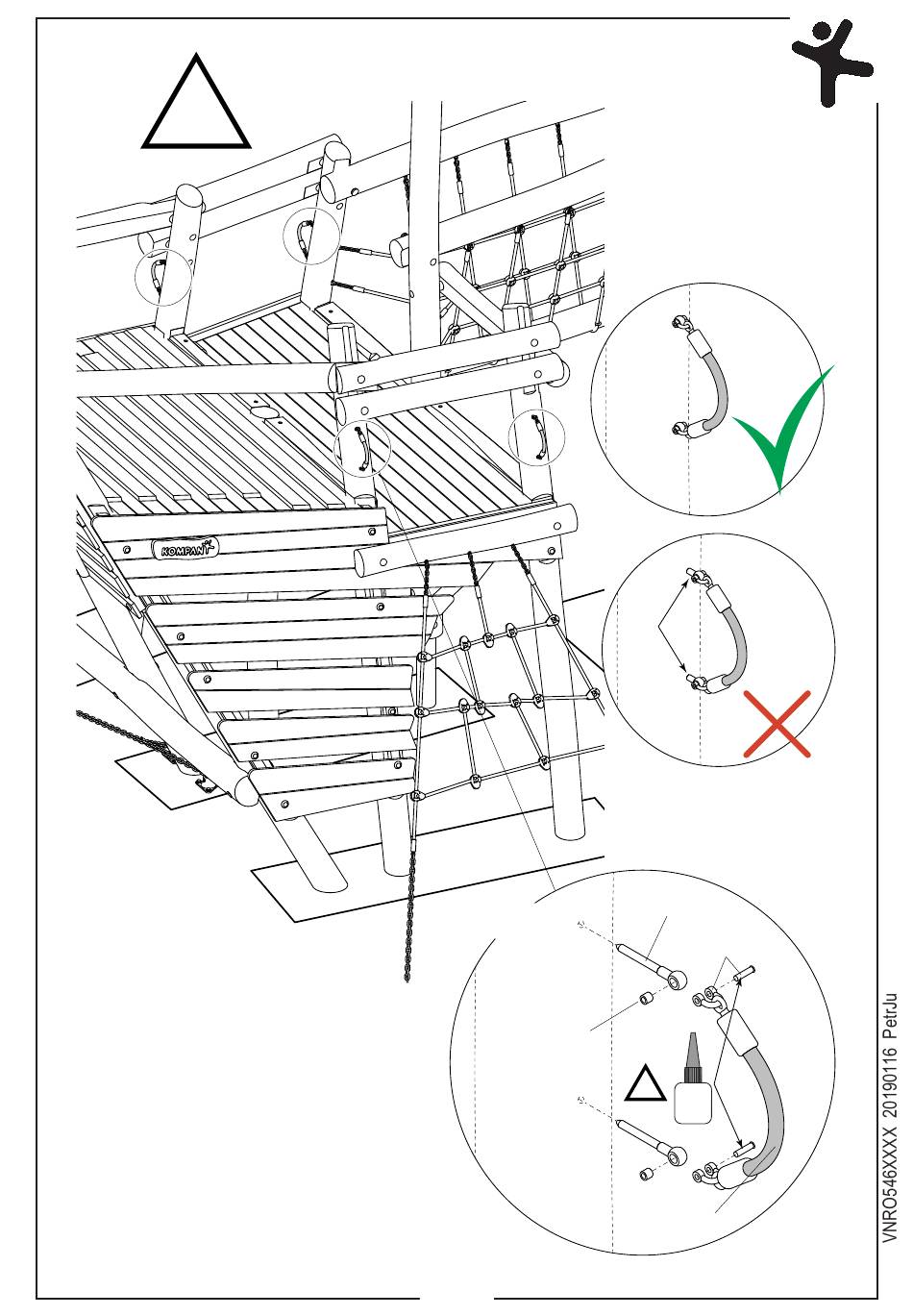 KOMPAN

VNRO546XXXX 20190116 PetrJu