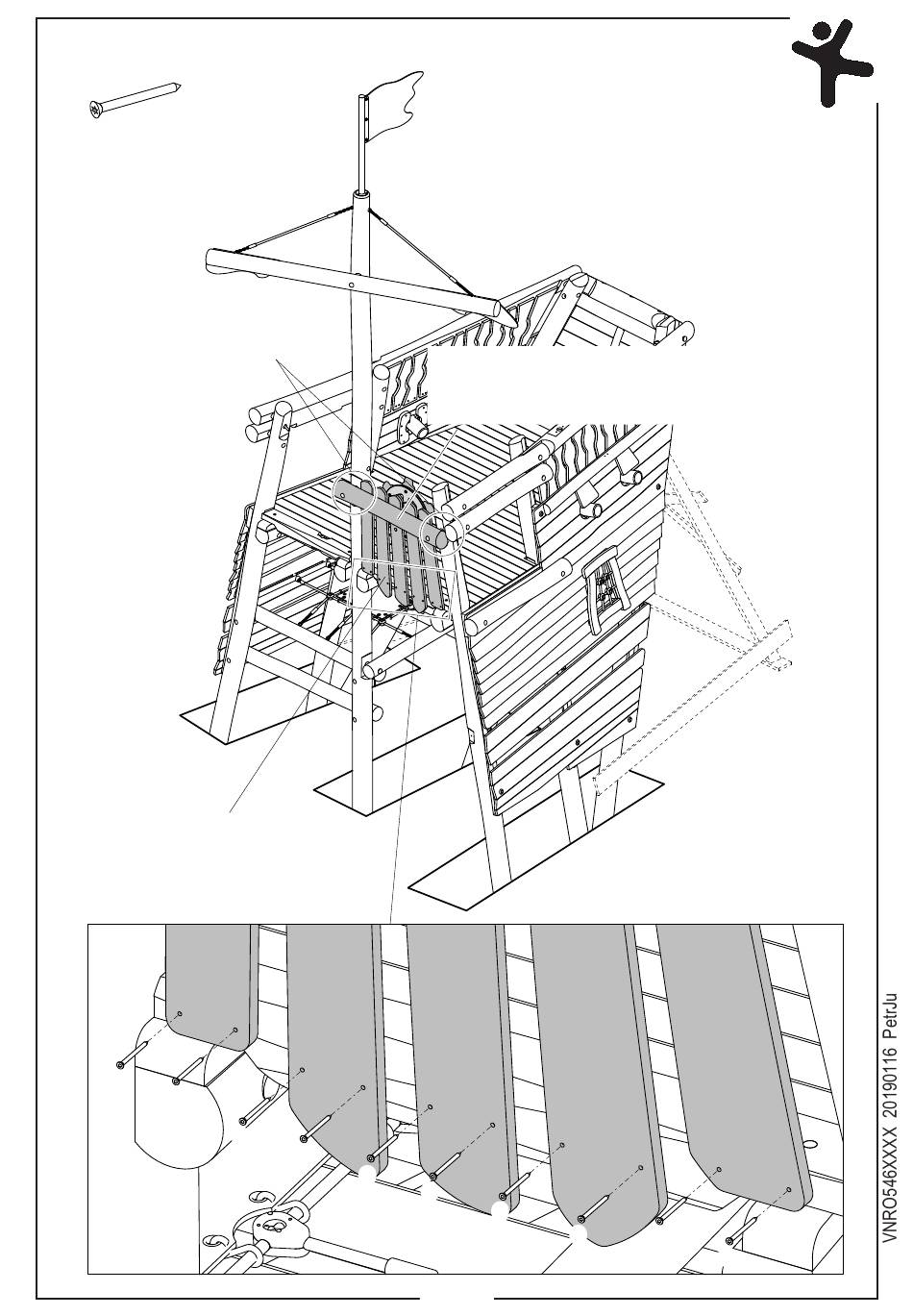 VNRO546XXXX 20190116 PetrJu