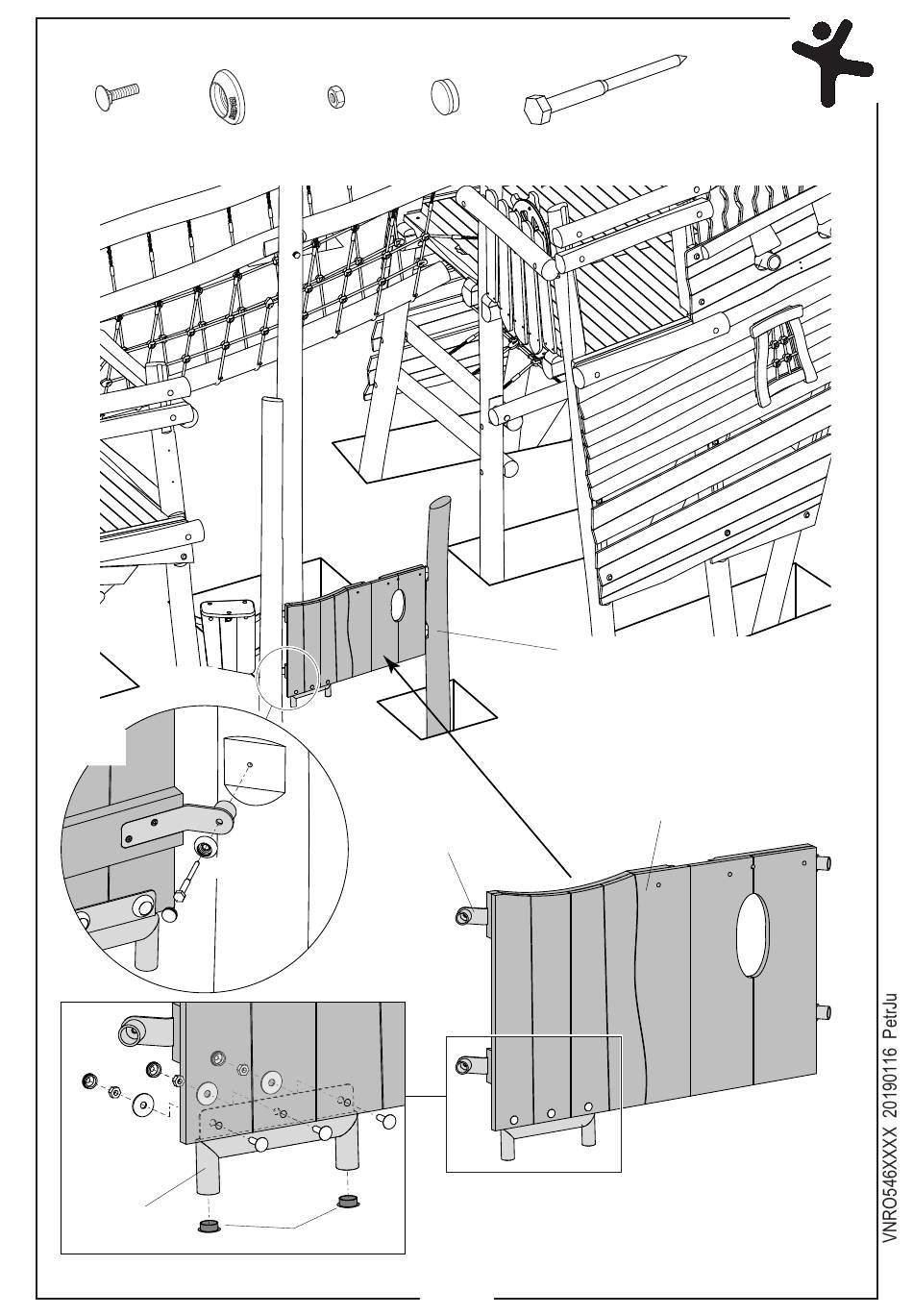 VNRO546XXXX 20190116 PetrJu