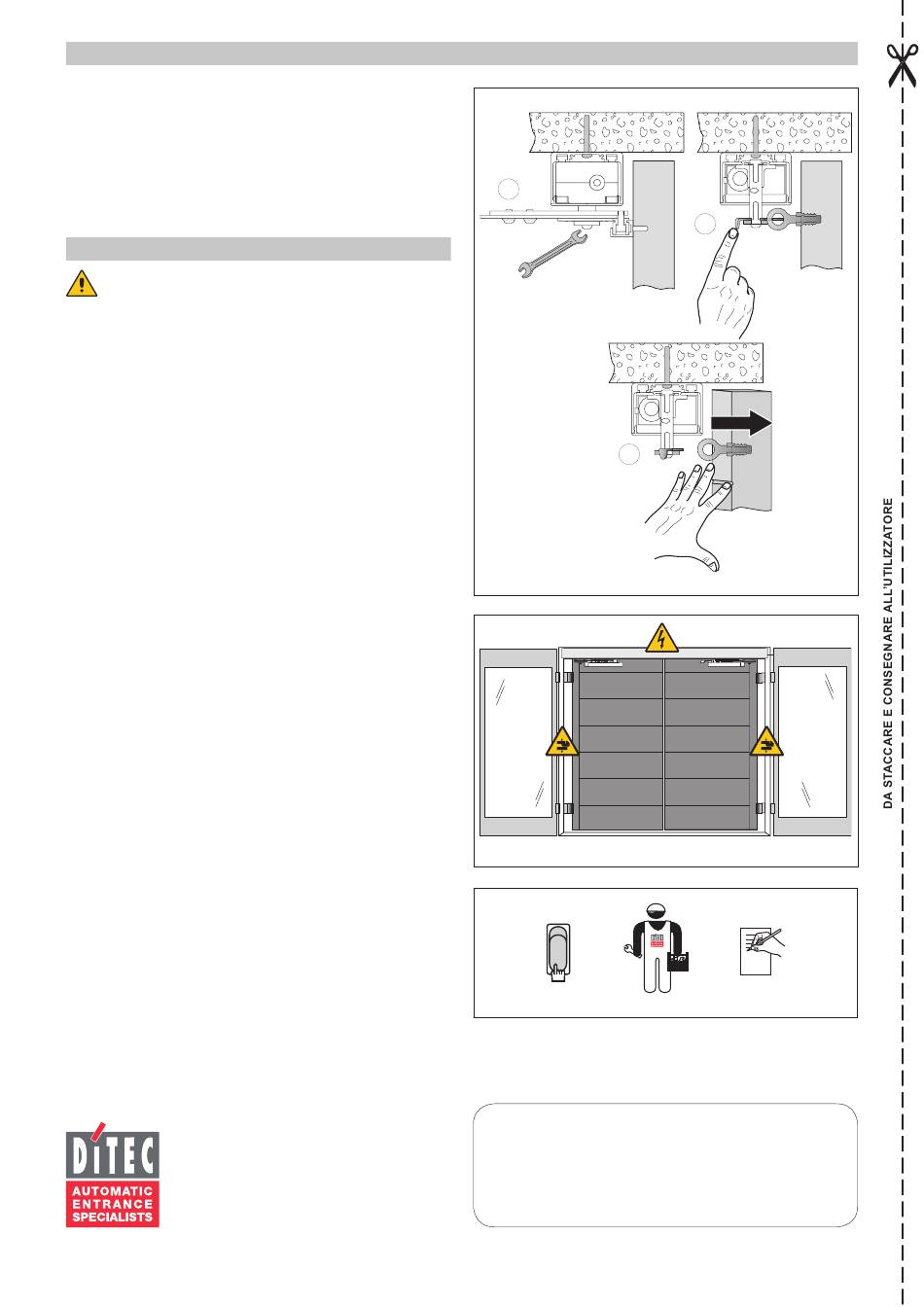 DA STACCARE E CONSEGNARE ALL'UTILIZZATORE

DITEC
AUTOMATIC
ENTRANCE
SPECIALISTS