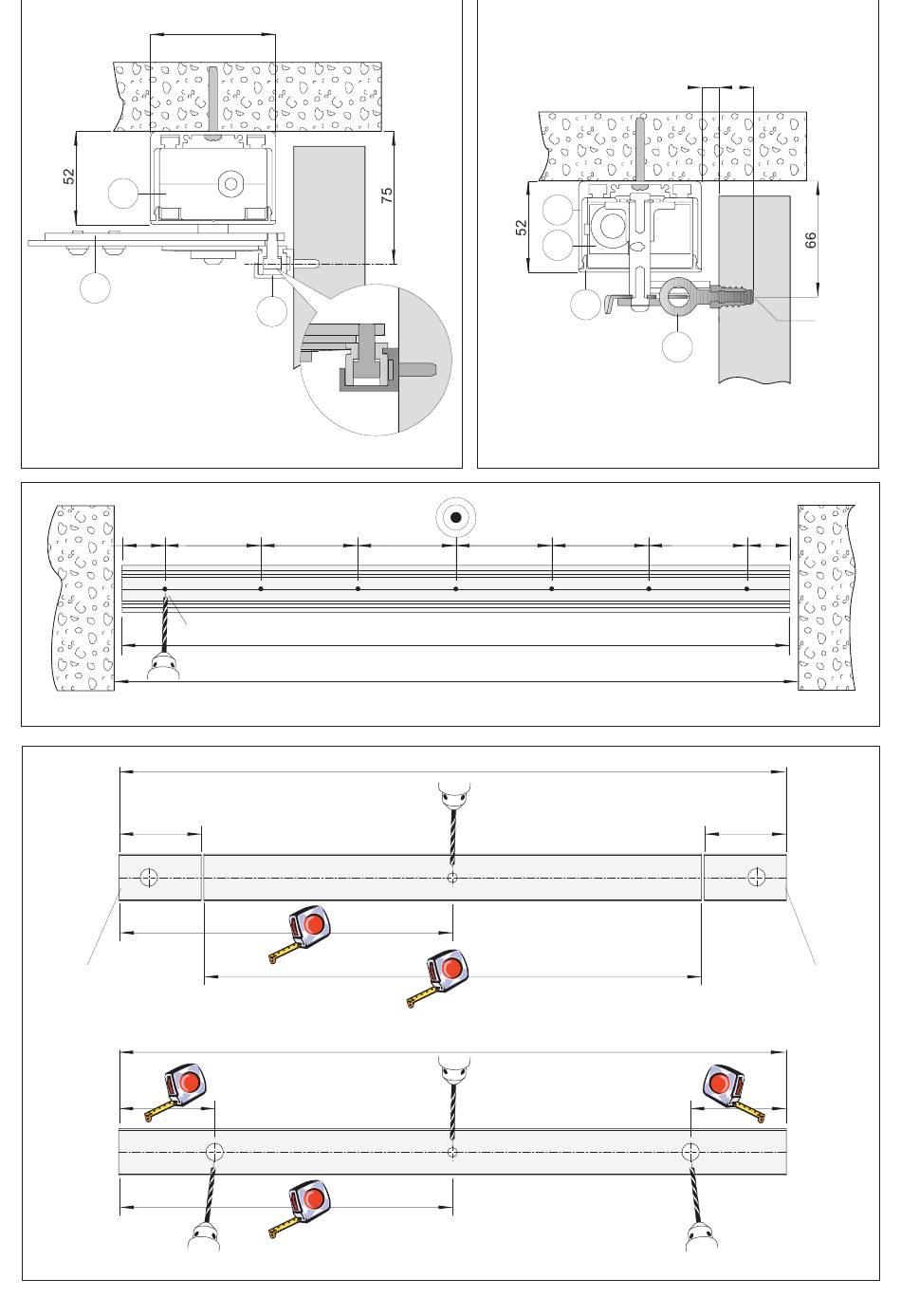 52

75

52

66