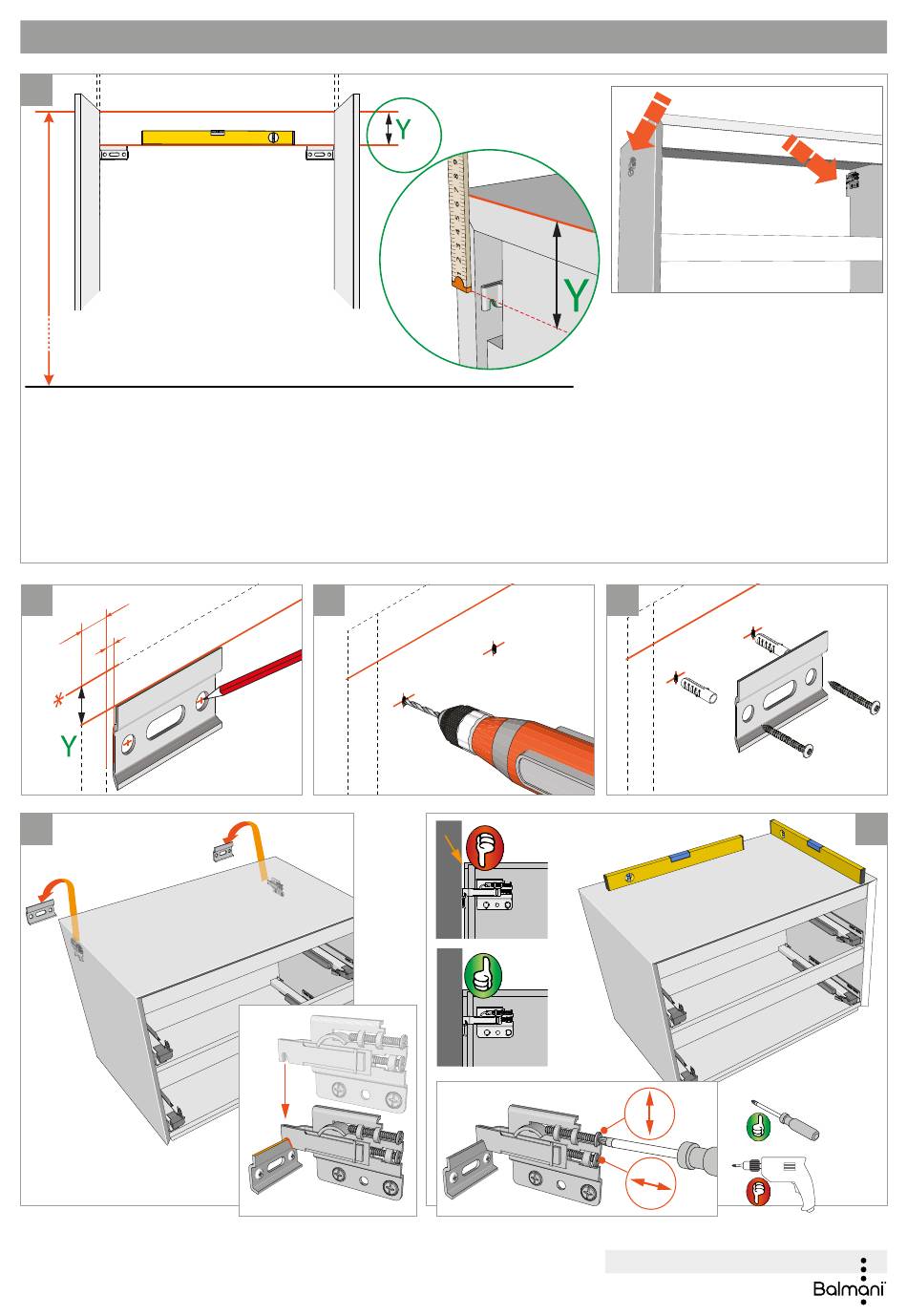 Y

Y

Y

Balmani