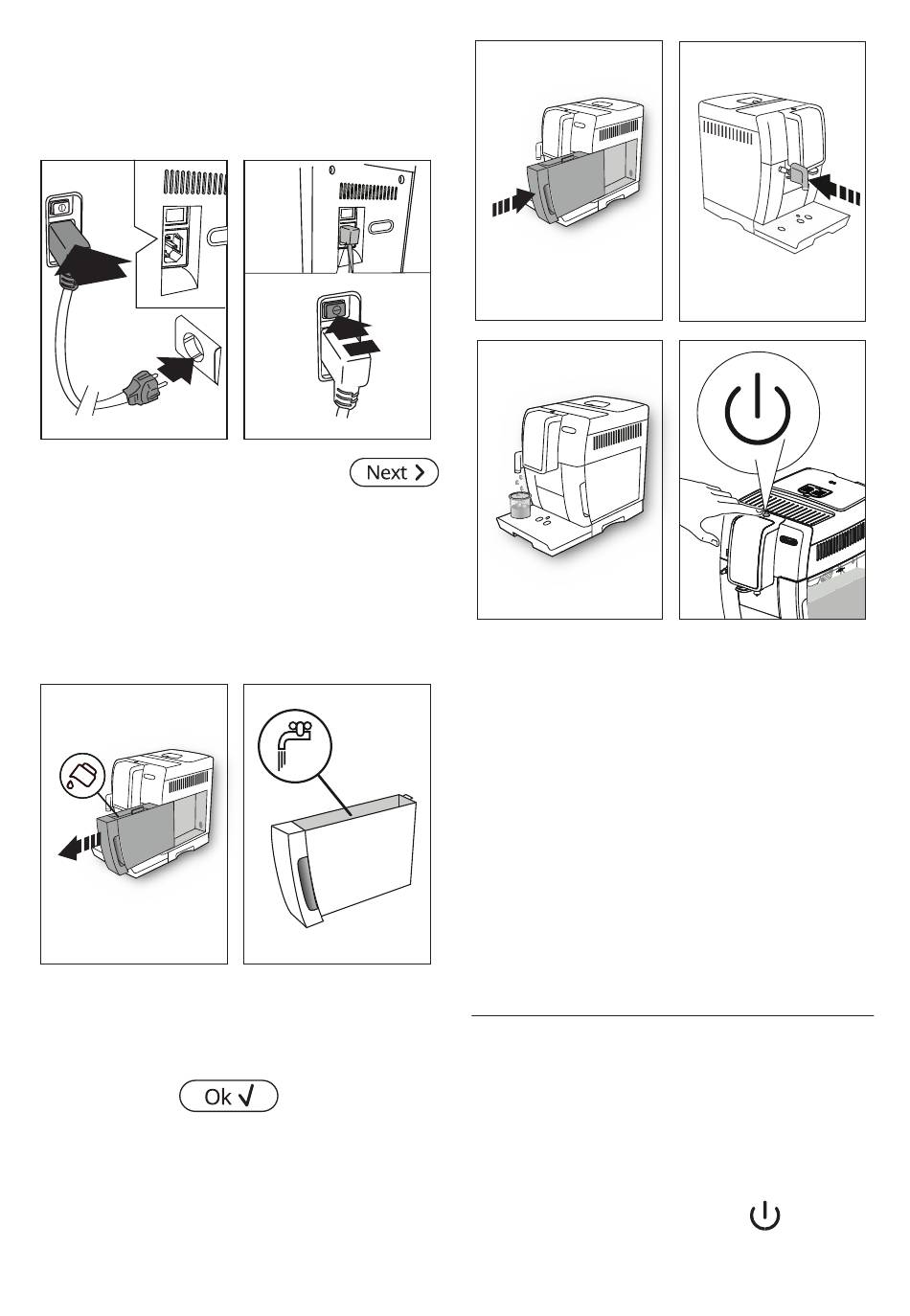 Next

Ok