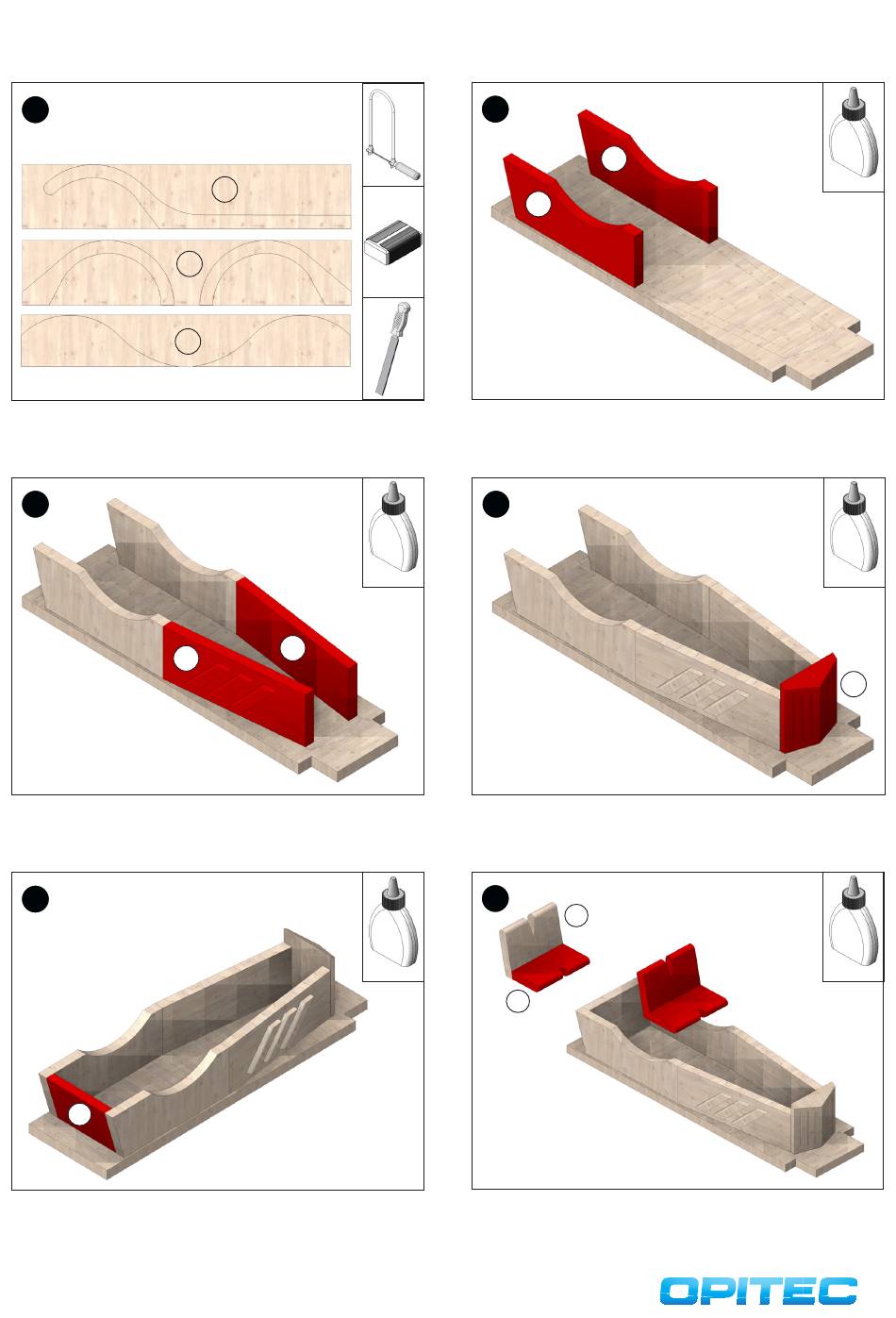 OPITEC