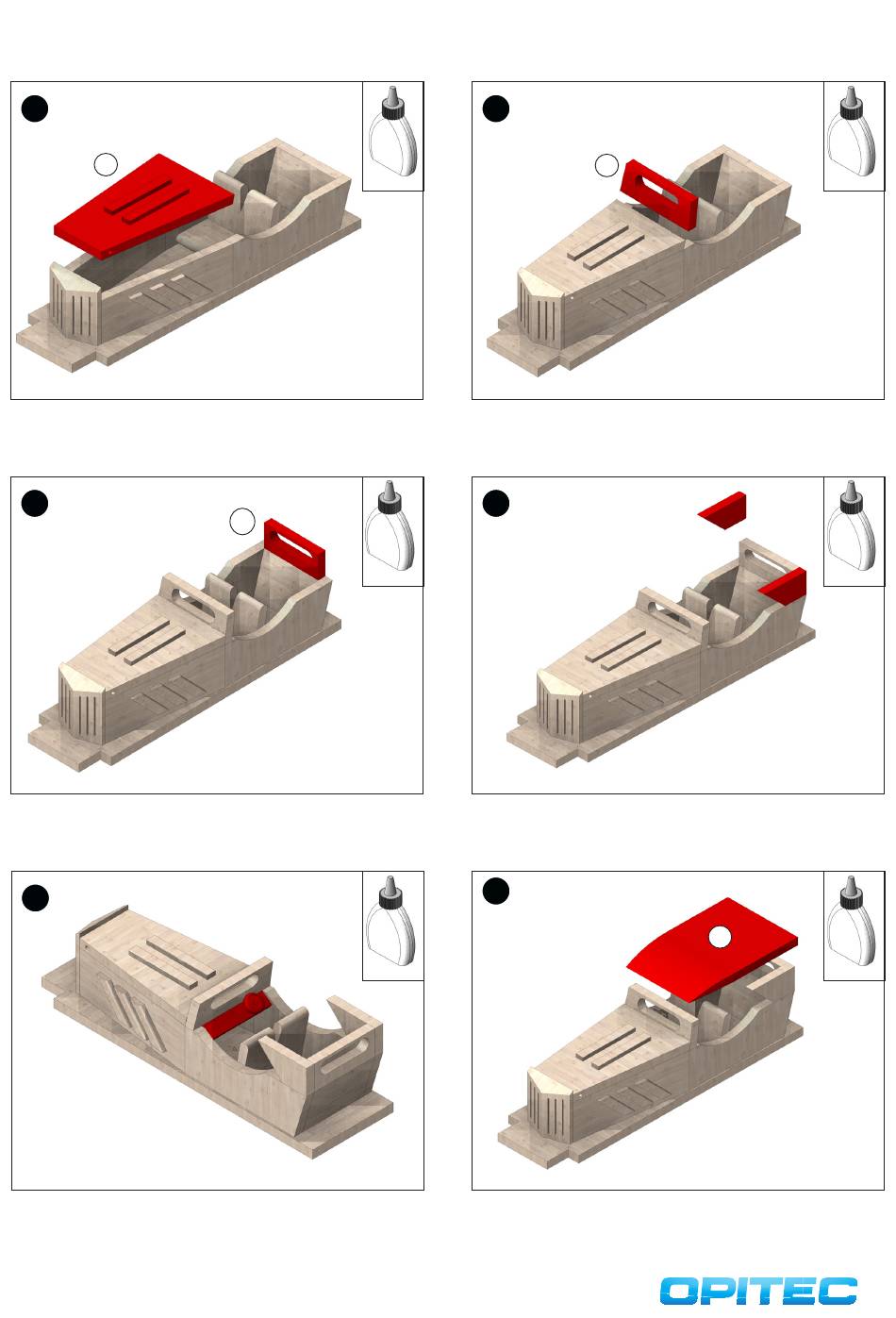 OPITEC