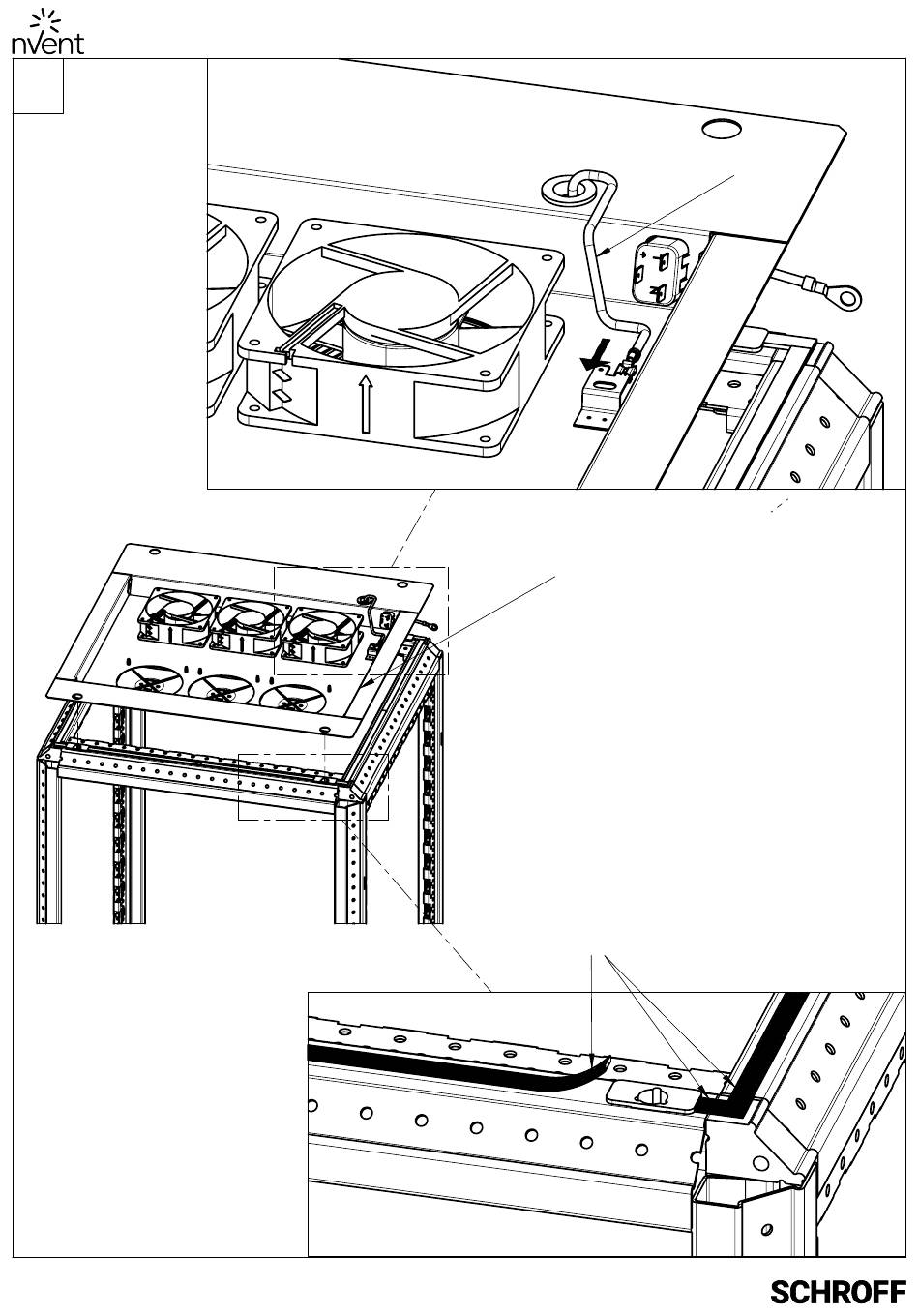 nVent

SCHROFF