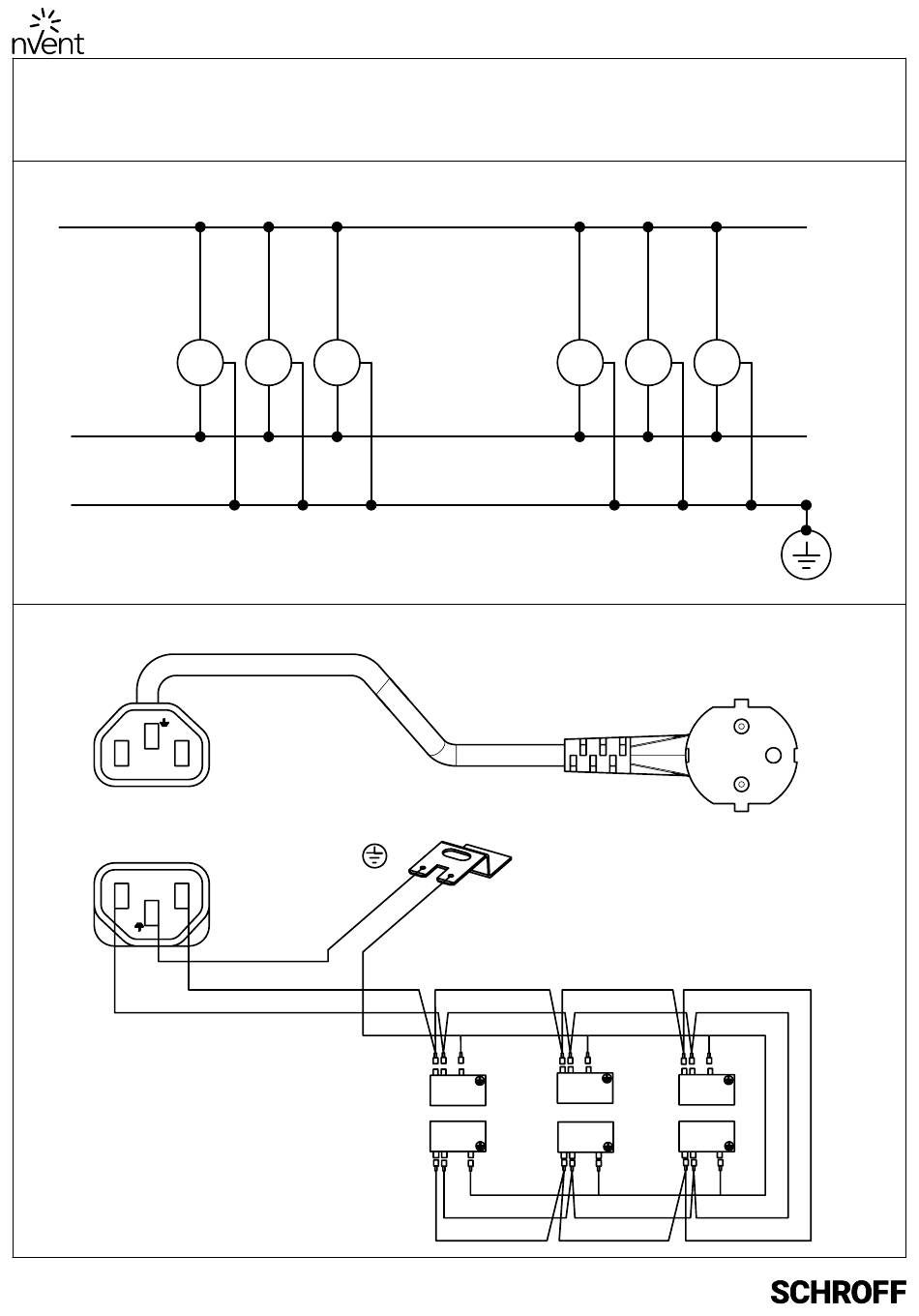 nVent

SCHROFF