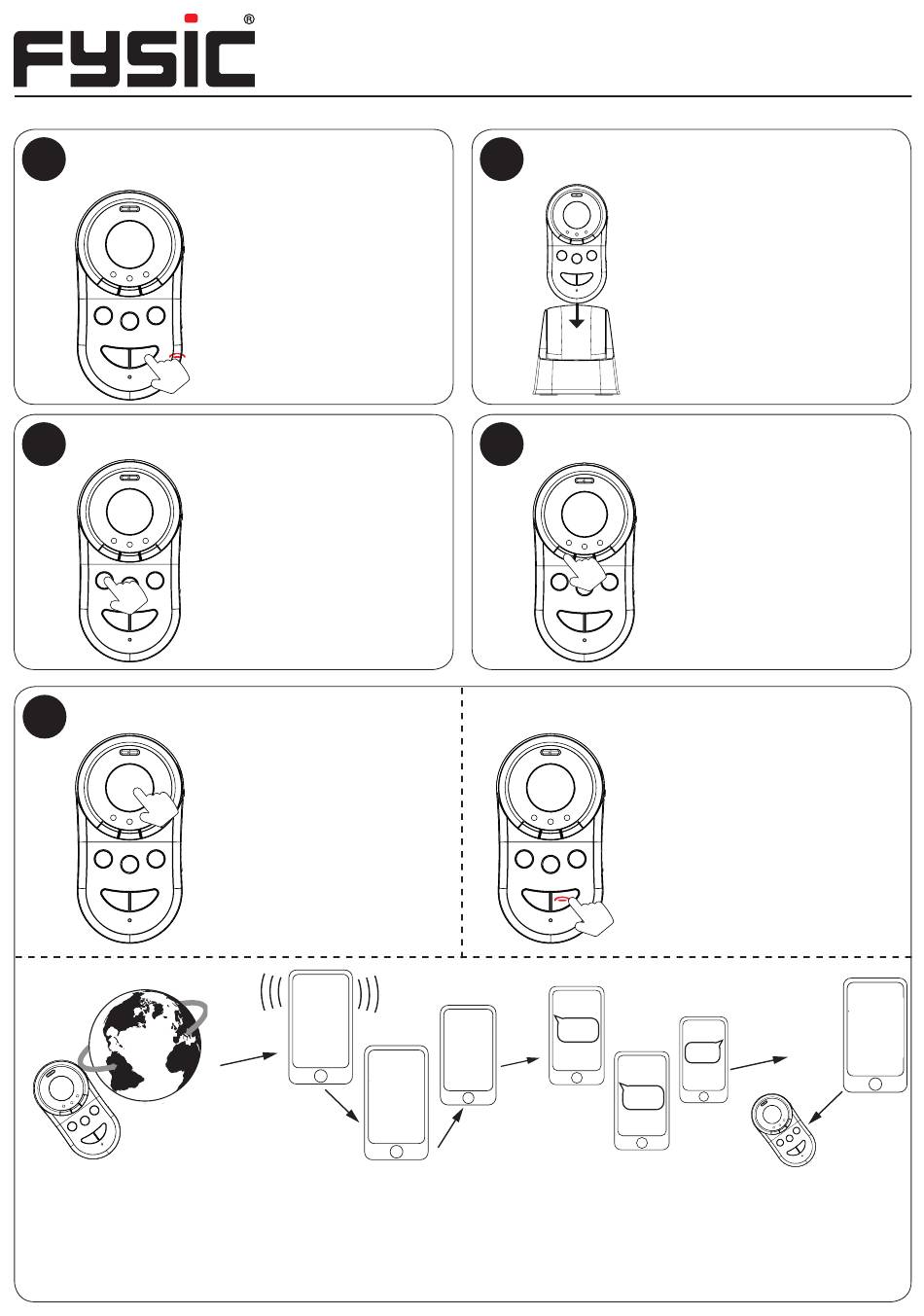 FYSIC®