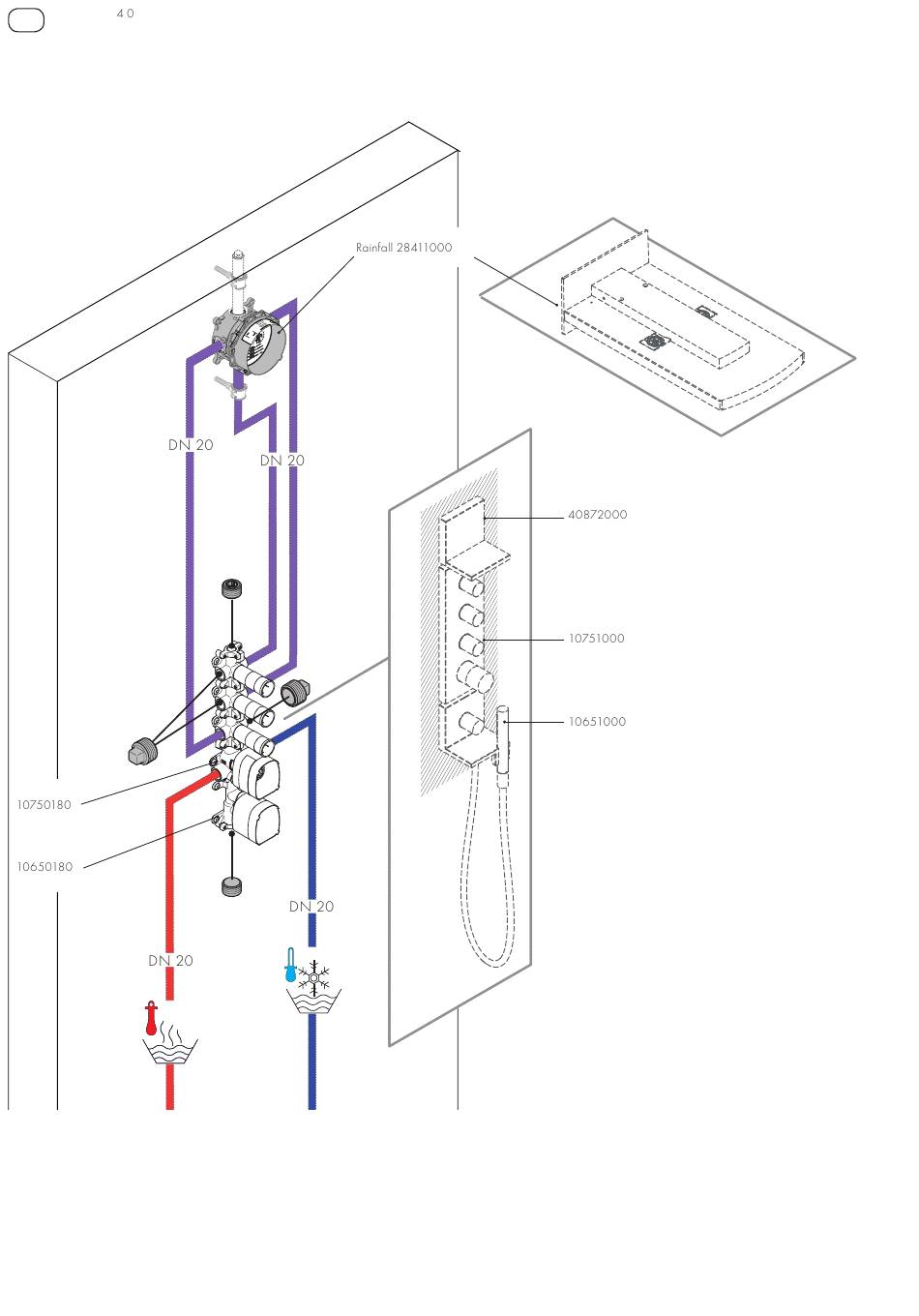 40

Rainfall 28411000

DN 20

DN 20

40872000

10751000

10651000

10750180

10650180

DN 20

DN 20