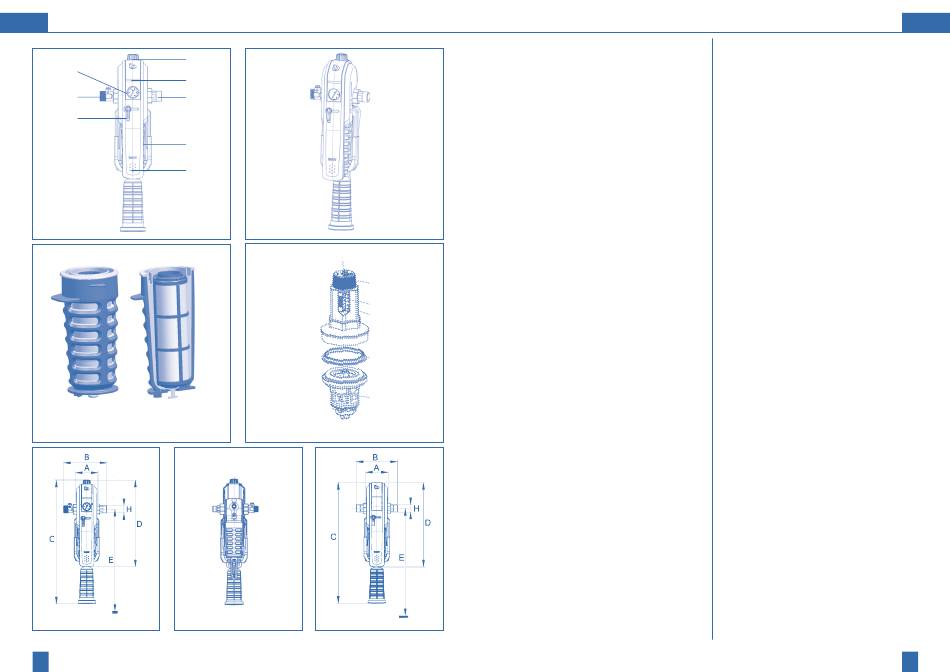 B
A
H
C
D
E

B
A
H
C
D
E