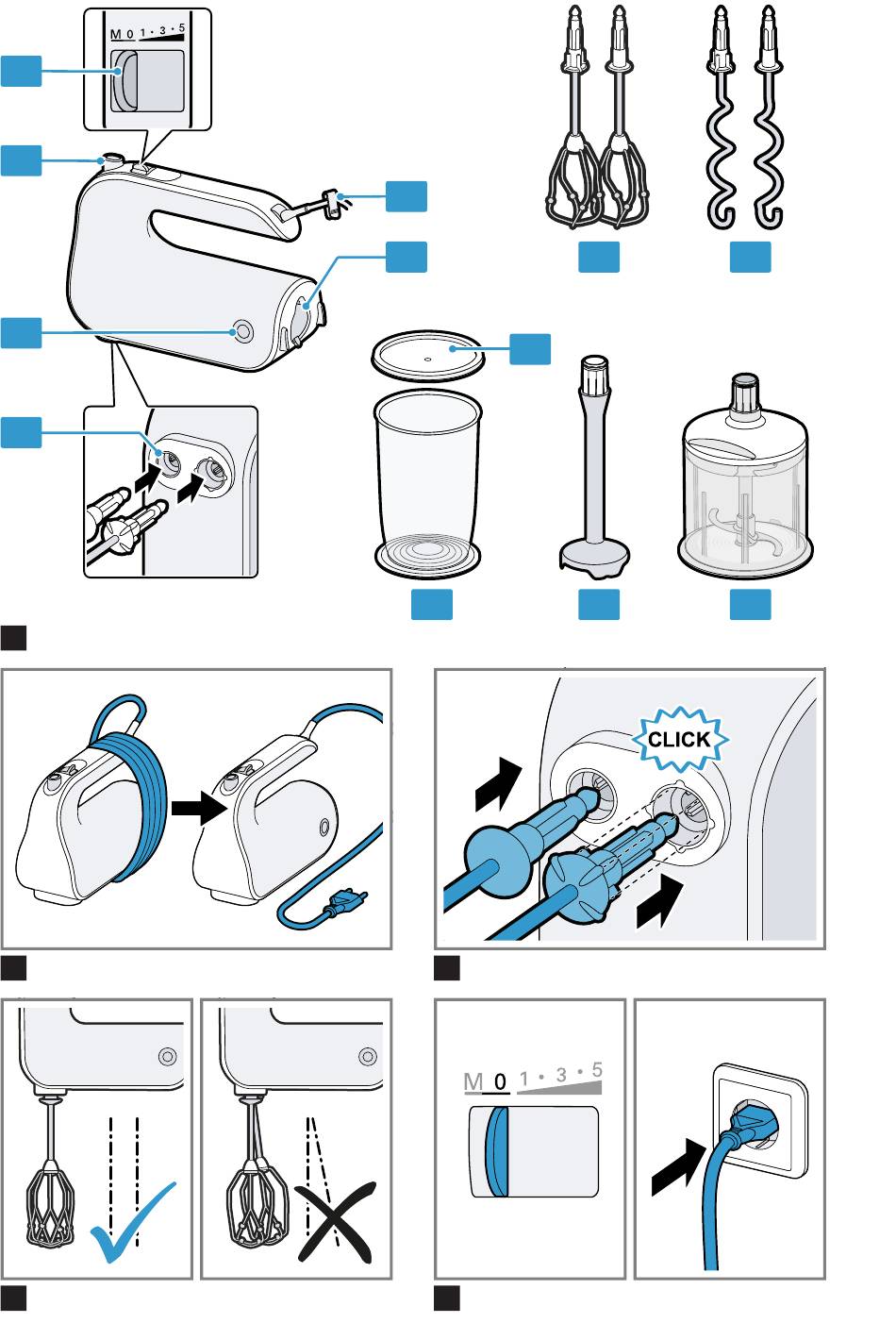 M 0 1 · 3 · 5

CLICK

M 0 1 · 3 · 5