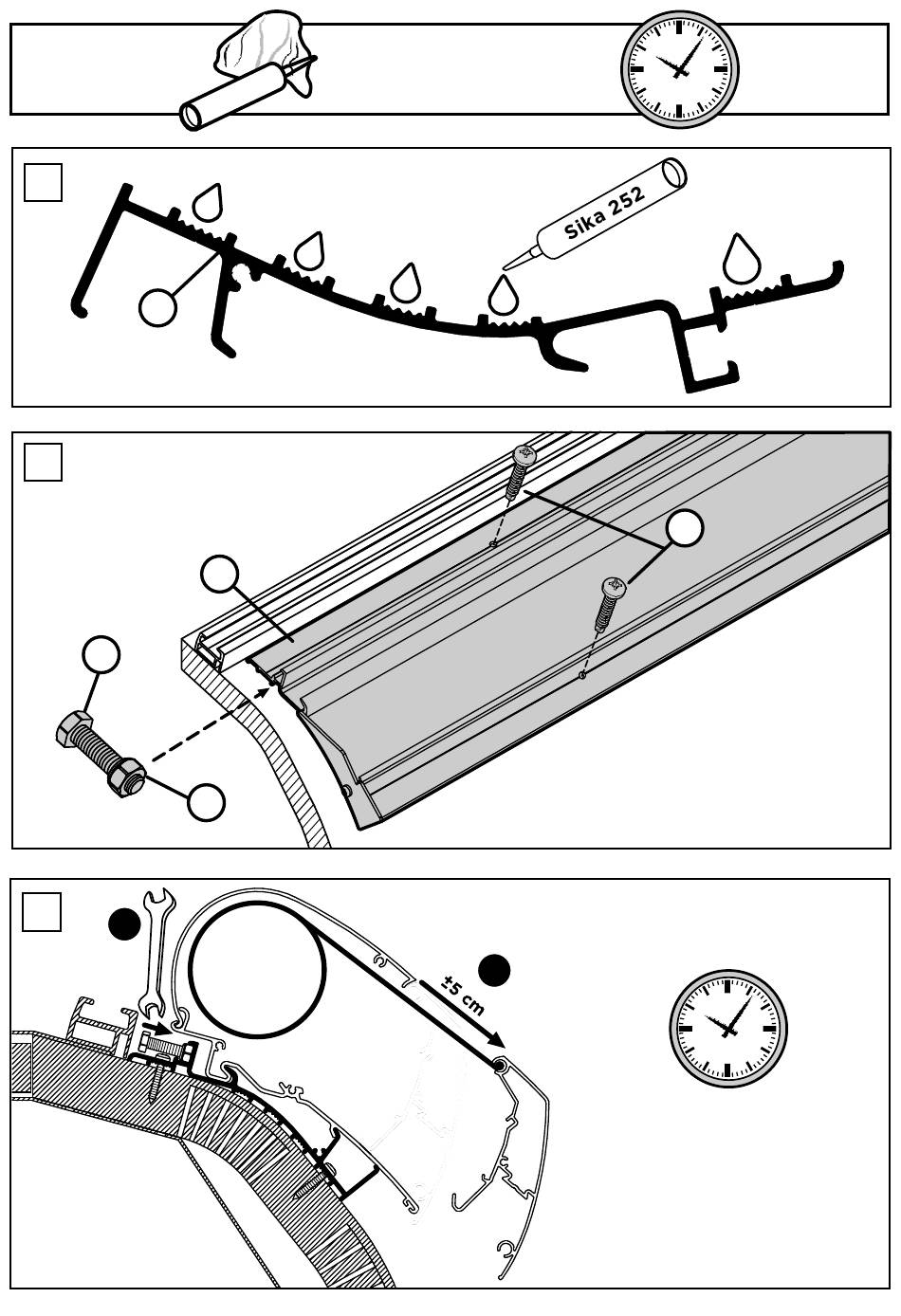 Sika 252

±5 cm