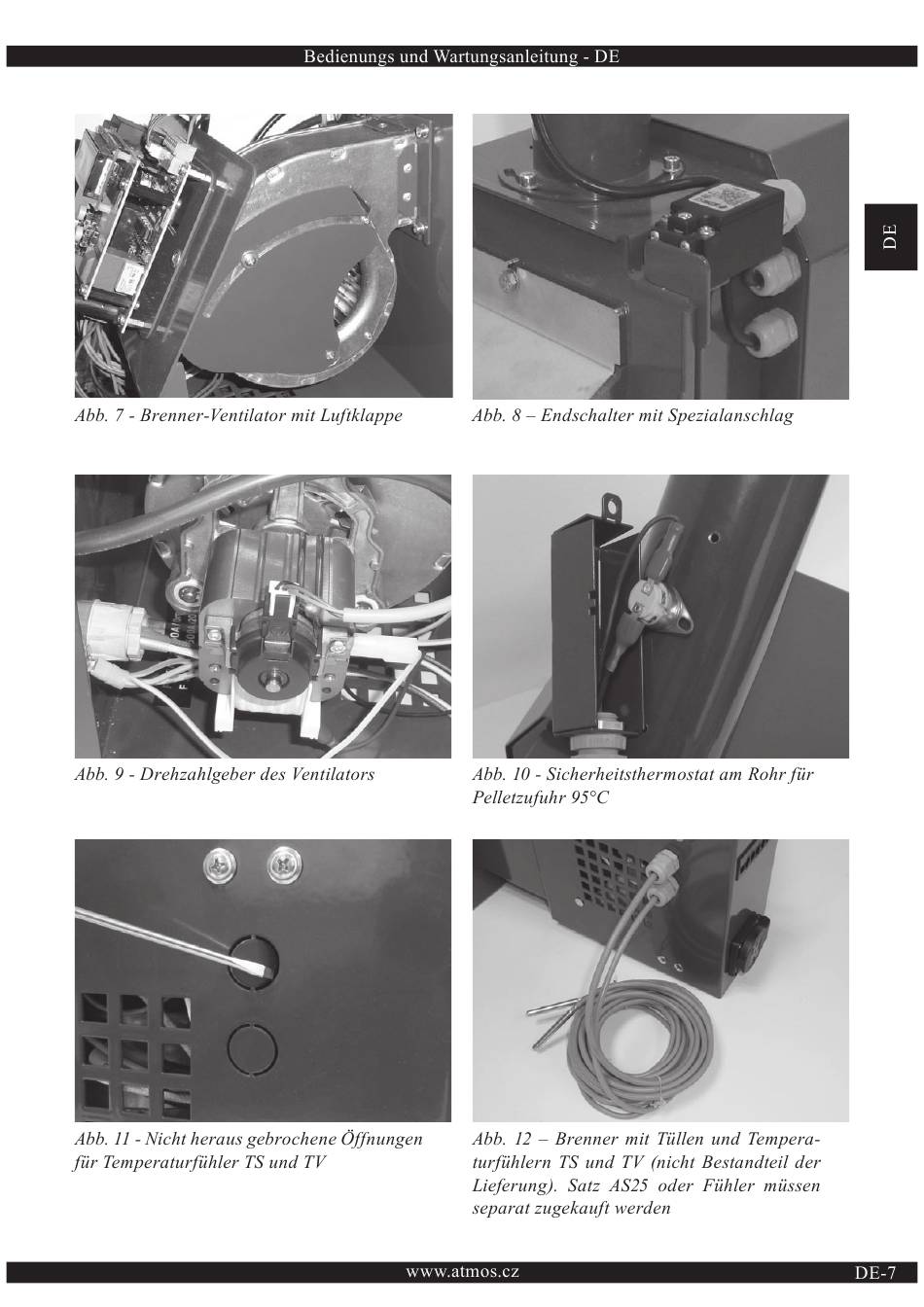 Bedienungs und Wartungsanleitung - DE

DE

Abb. 7 - Brenner-Ventilator mit Luftklappe

Abb. 8 – Endschalter mit Spezialanschlag

Abb. 9 - Drehzahlgeber des Ventilators

Abb. 10 - Sicherheitsthermostat am Rohr für Pelletzufuhr 95°C

Abb. 11 - Nicht heraus gebrochene Öffnungen für Temperaturfühler TS und TV

Abb. 12 – Brenner mit Tüllen und Temperaturfühlern TS und TV (nicht Bestandteil der Lieferung). Satz AS25 oder Fühler müssen separat zugekauft werden

www.atmos.cz

DE-7