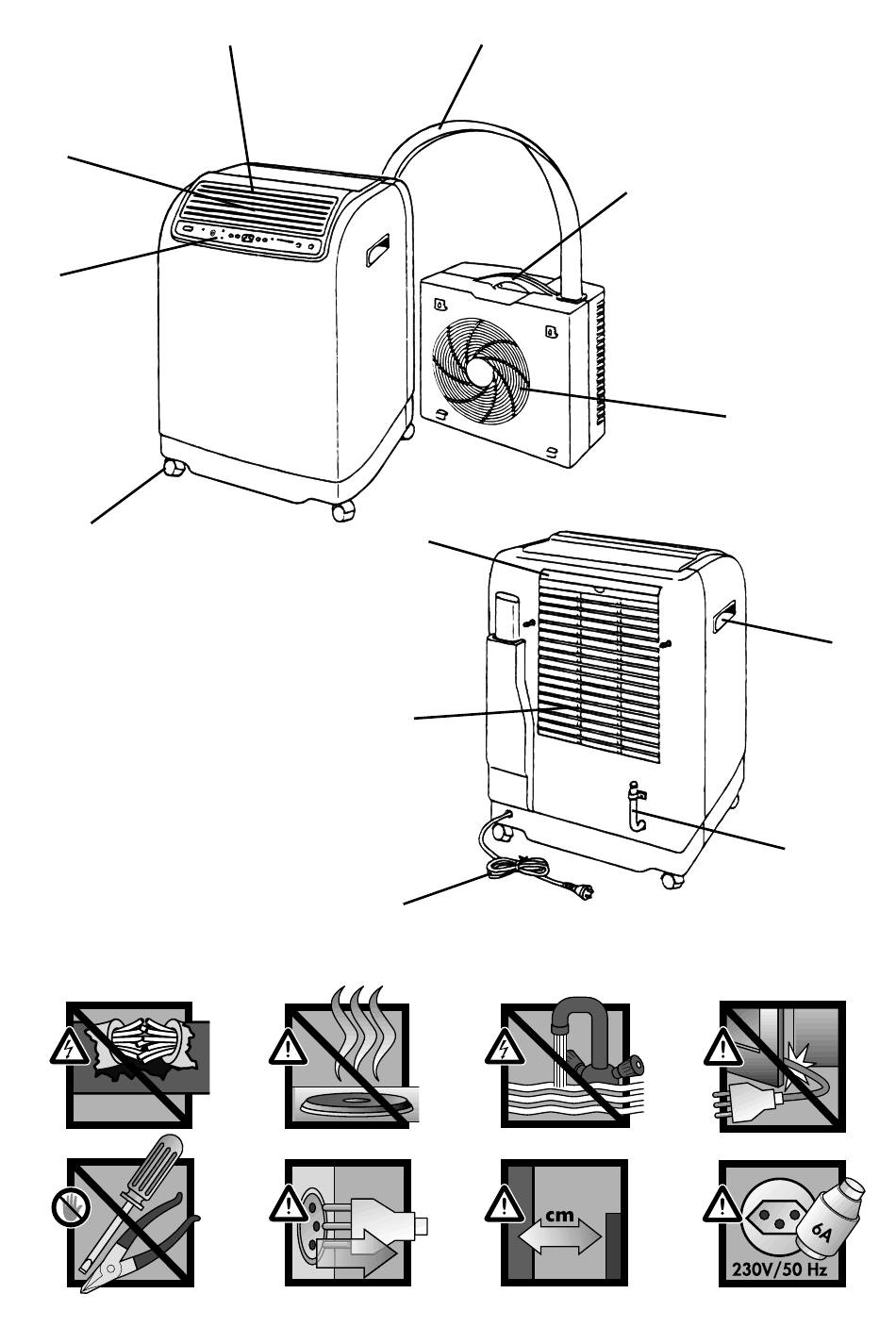 cm

6A

230V/50 Hz