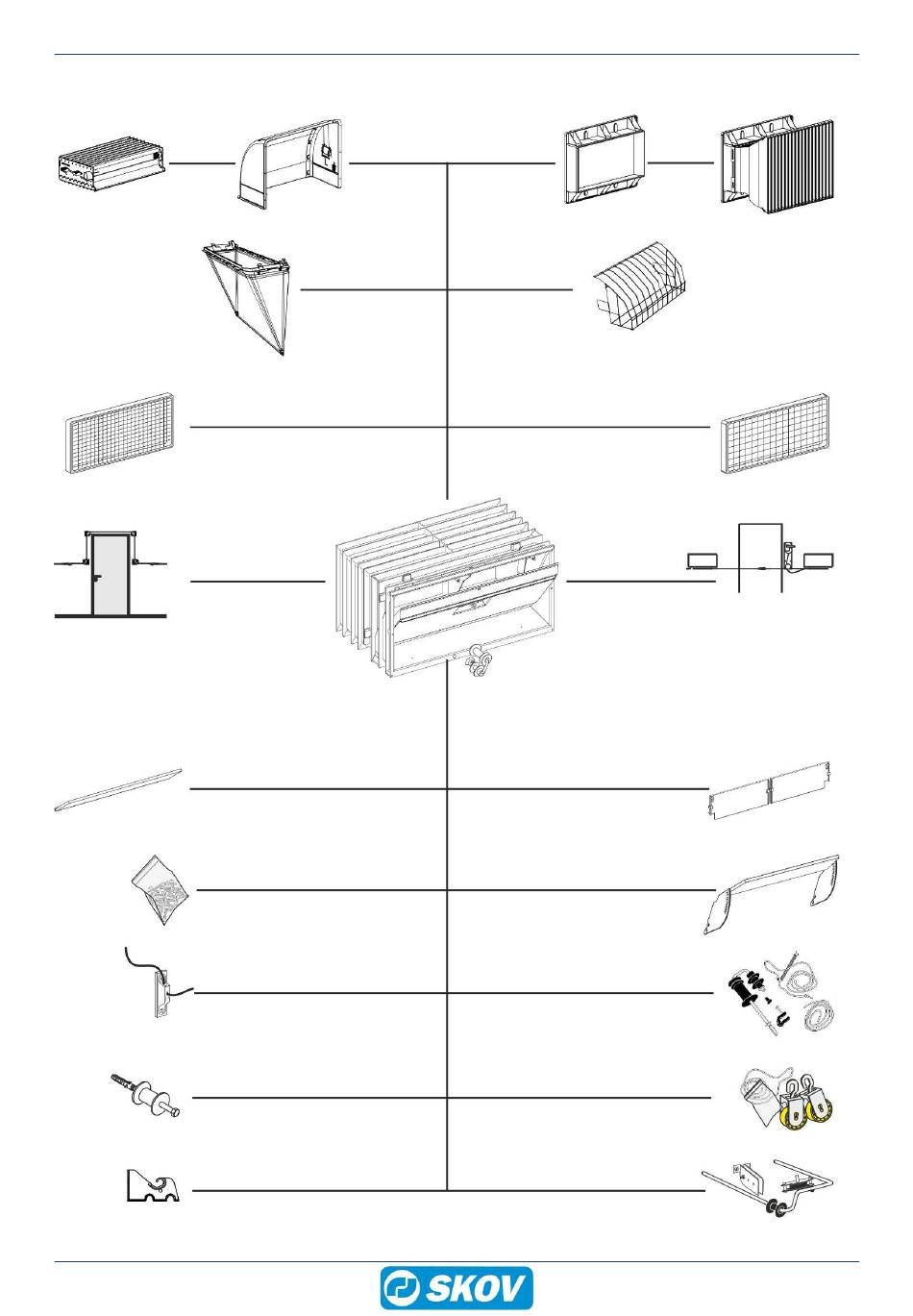 SKOV