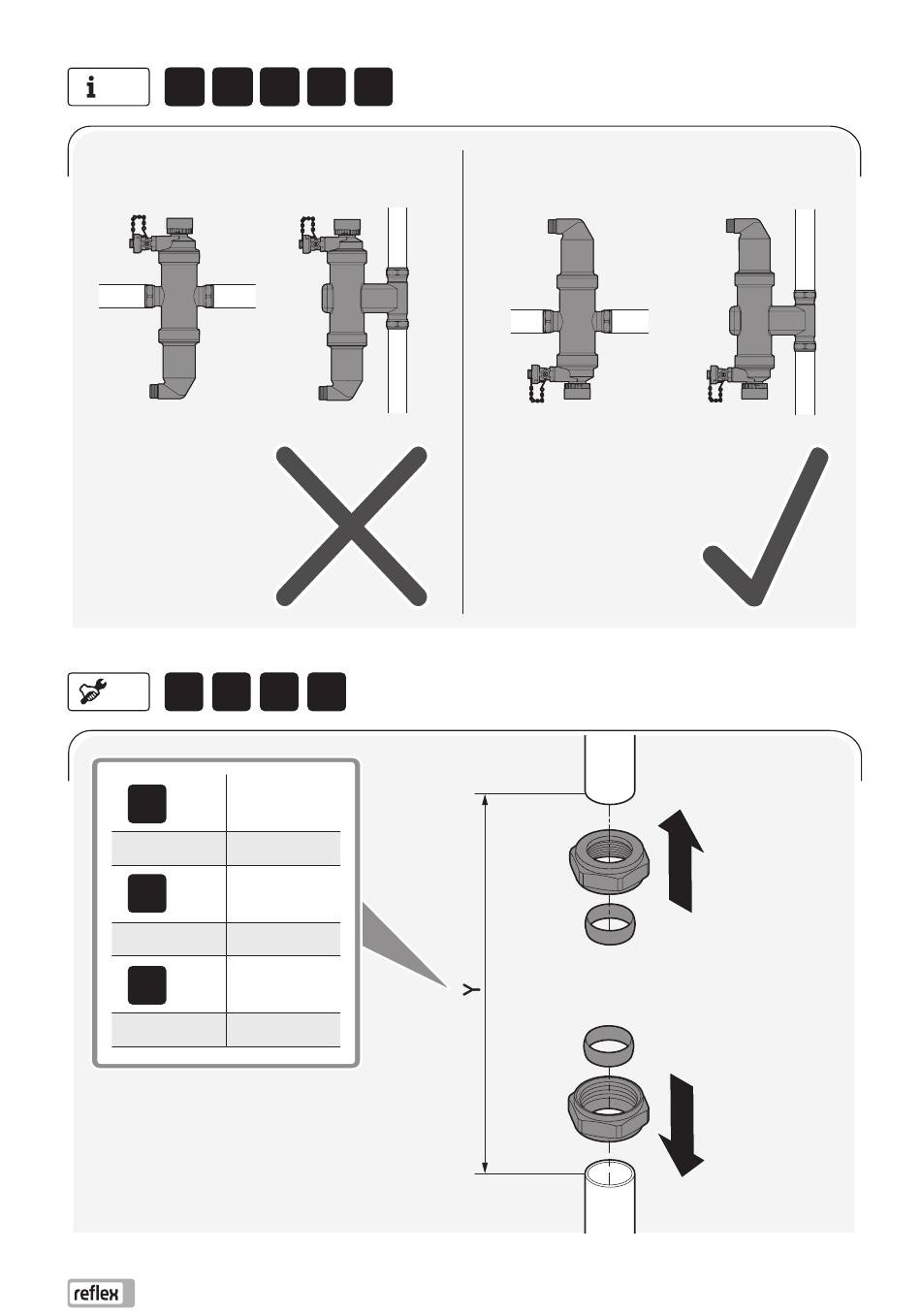 i

Y

reflex