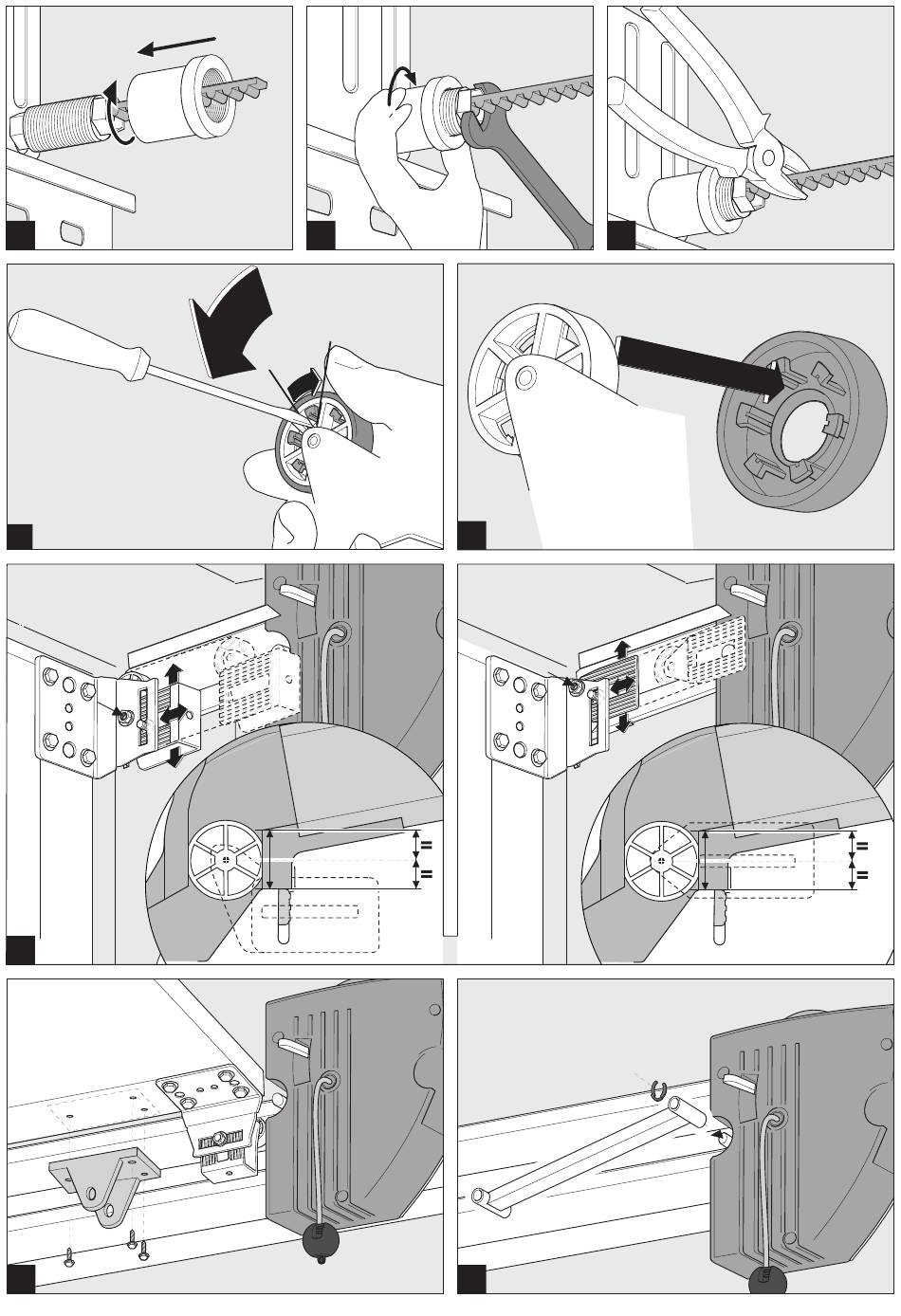 =
=
=
=