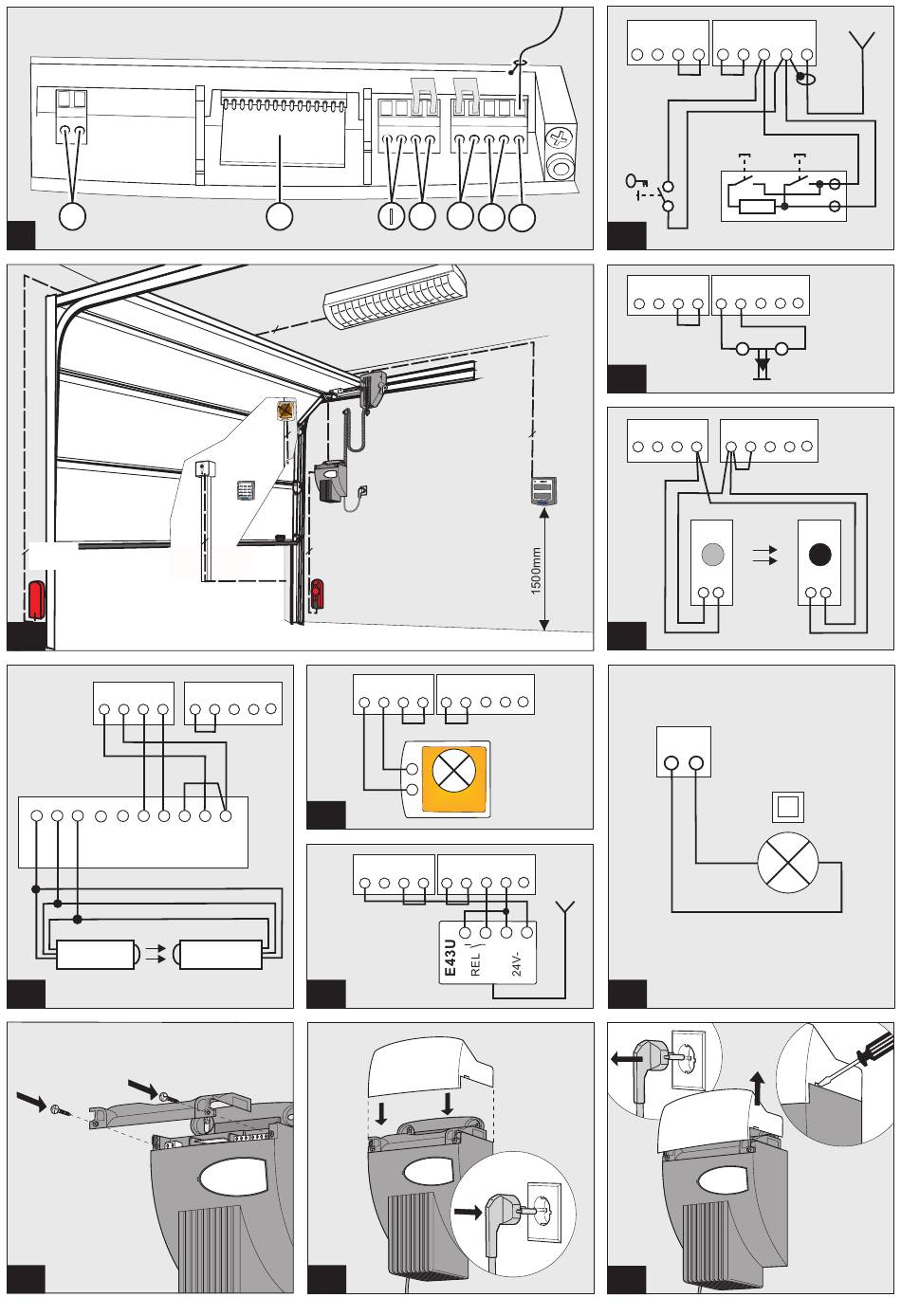 1500mm

E43U
REL
24V-