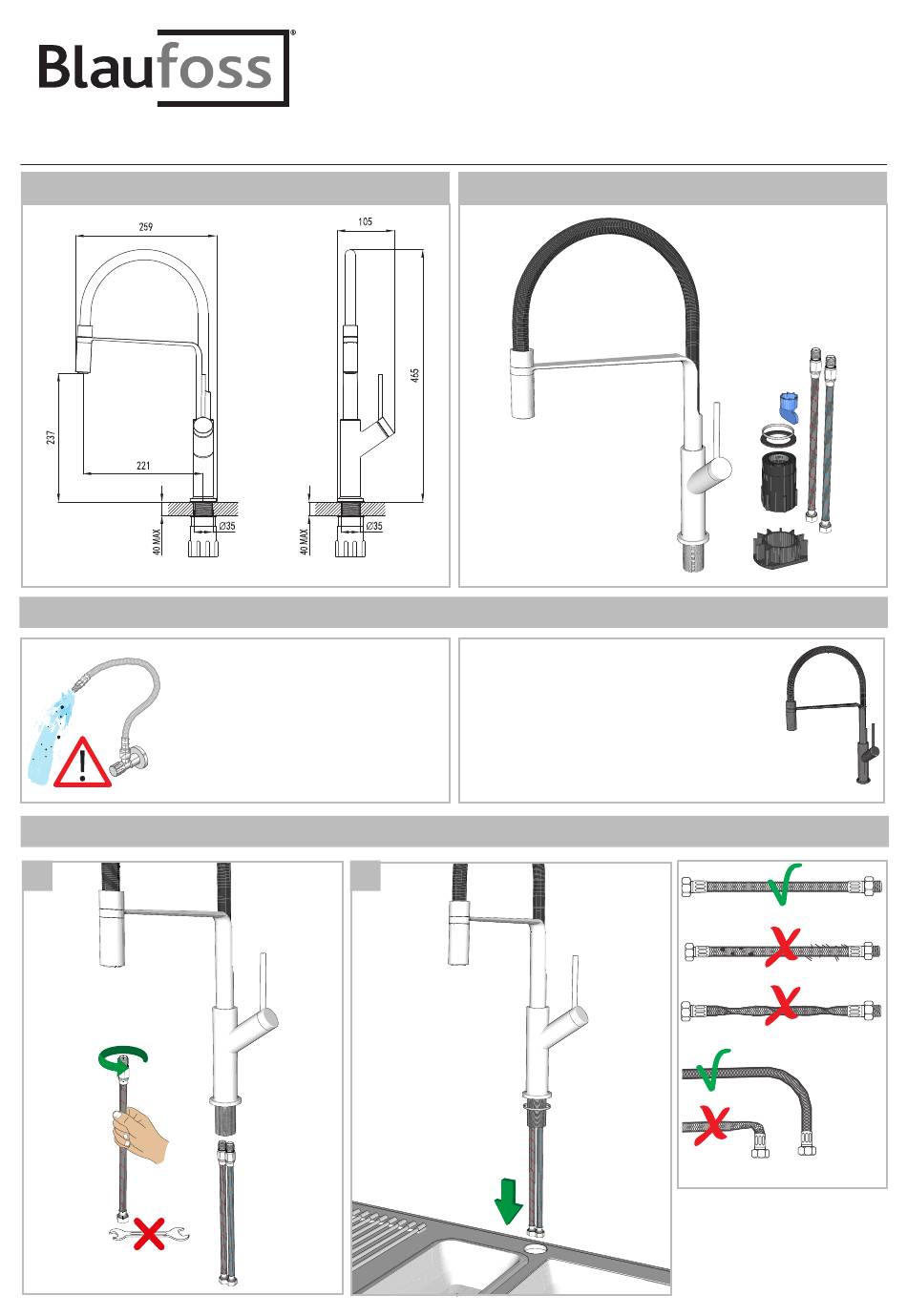 Blaufoss®

259
237
221
40 MAX
Ø35
105
465
40 MAX
Ø35