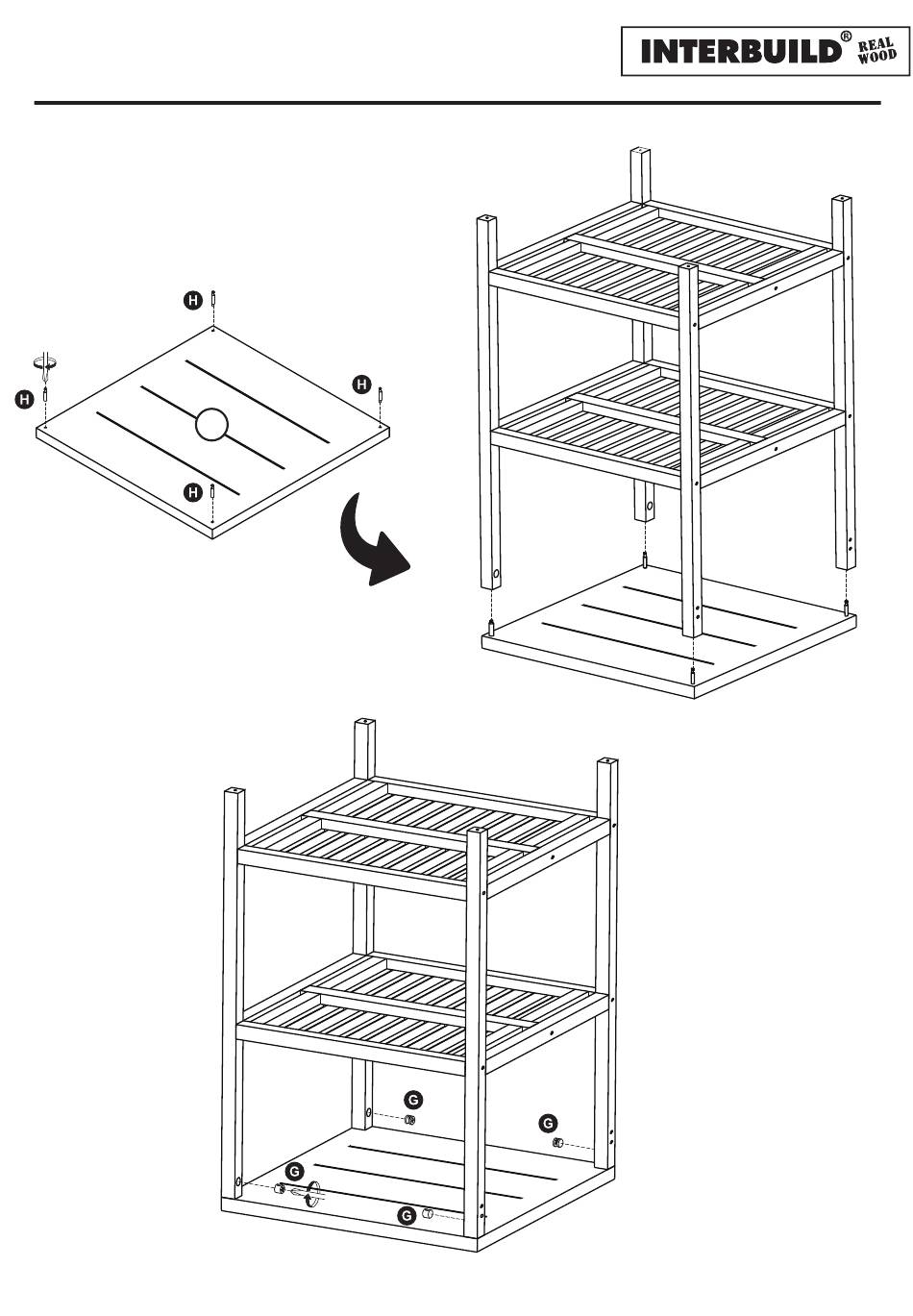 INTERBUILD® REAL WOOD

H

H

H

H

G

G

G

G