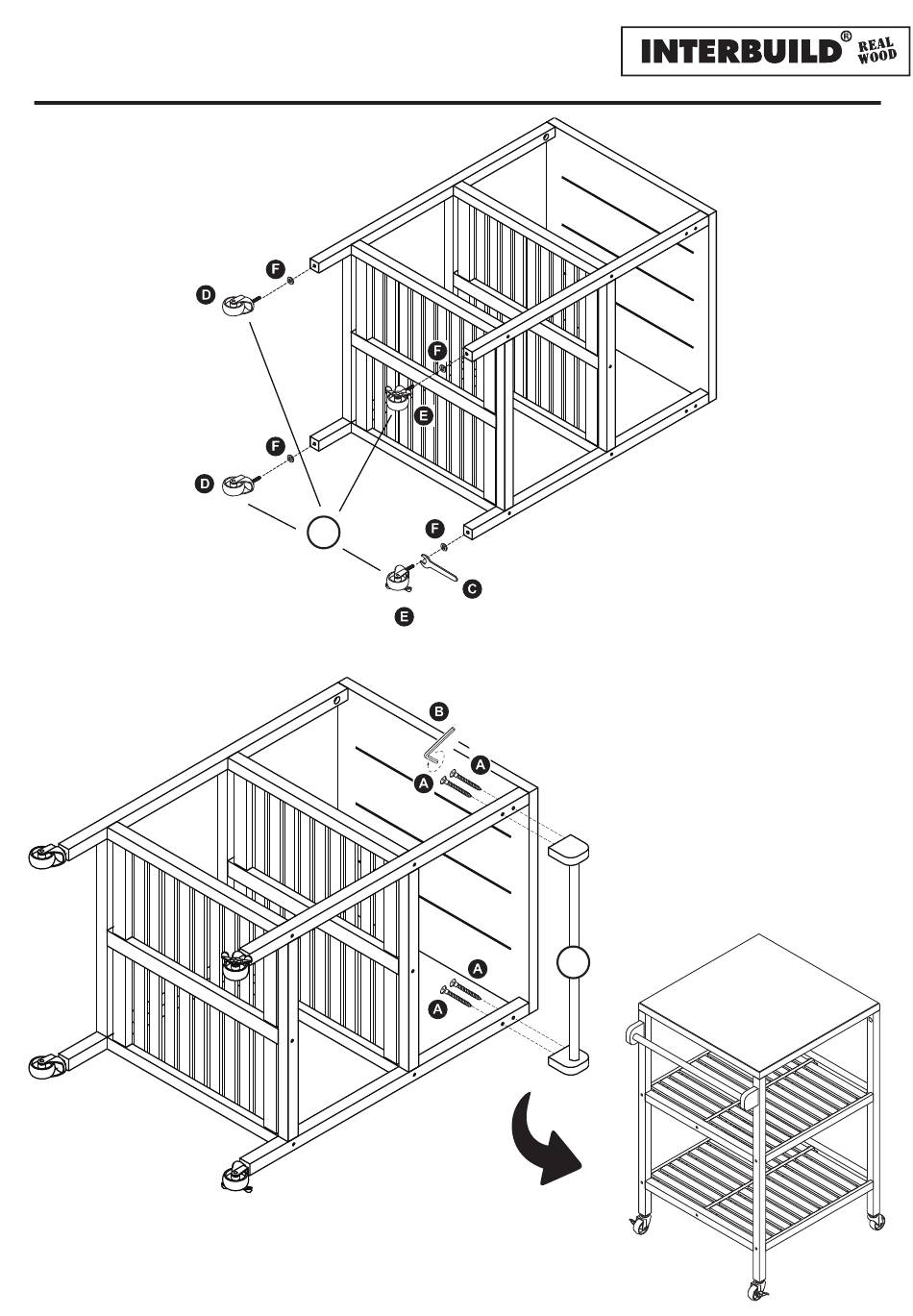 INTERBUILD® REAL WOOD

F
D
F
E
F
D
F
C
E

B
A
A
A
A