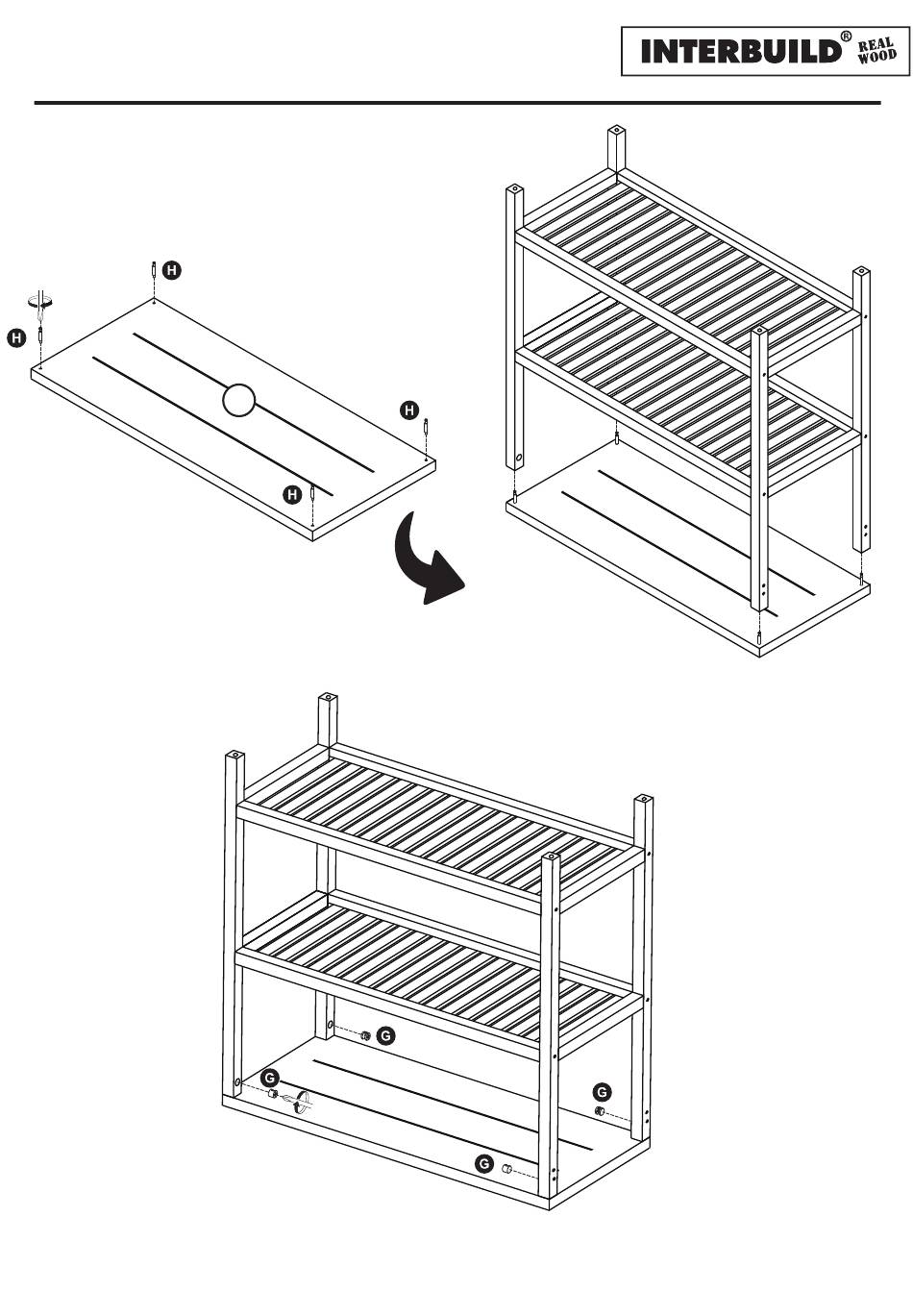 INTERBUILD® REAL WOOD

H
H
H
H

G
G
G
G