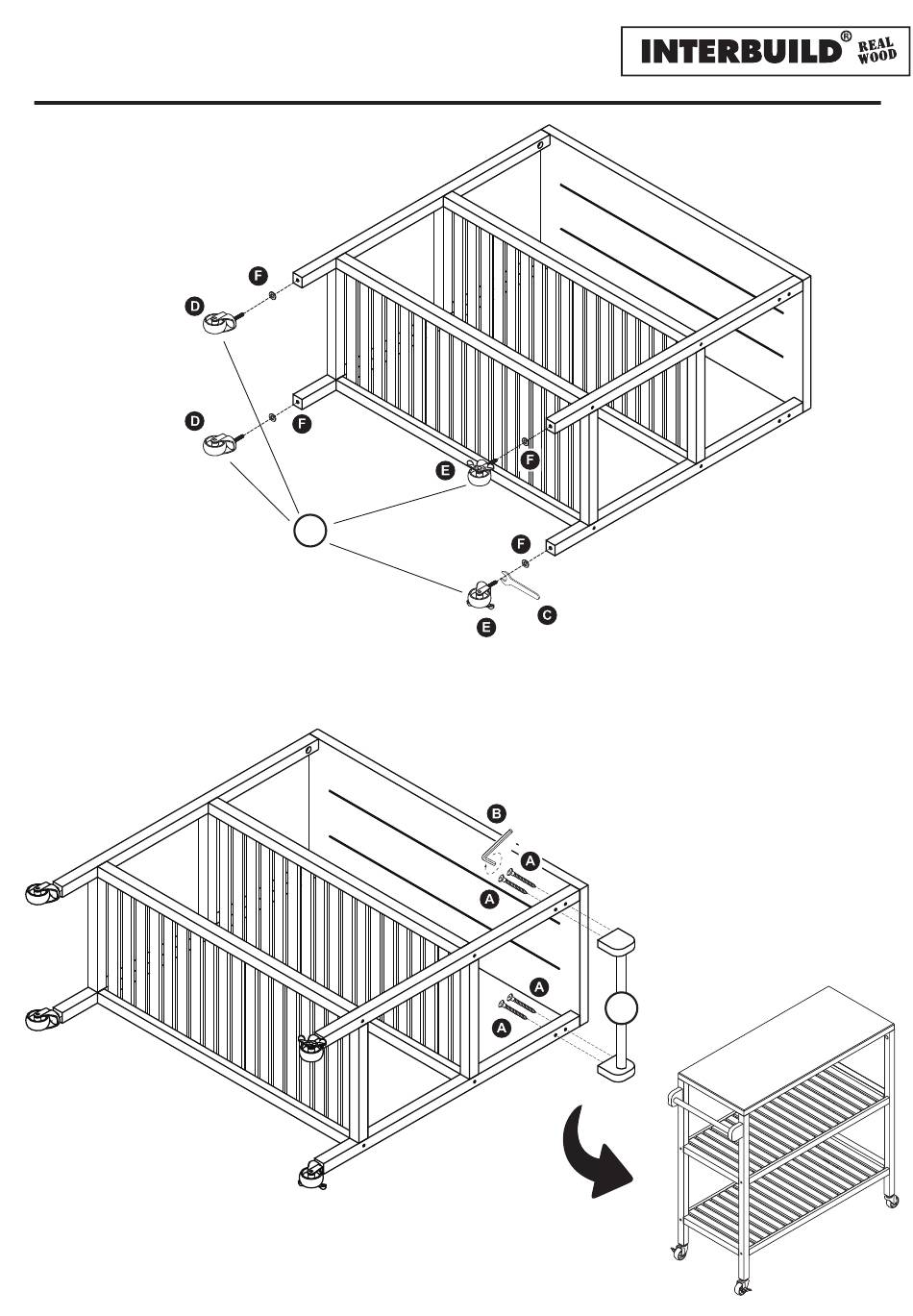 INTERBUILD® REAL WOOD

F
D
D
F
E
F
F
C
E

B
A
A
A
A