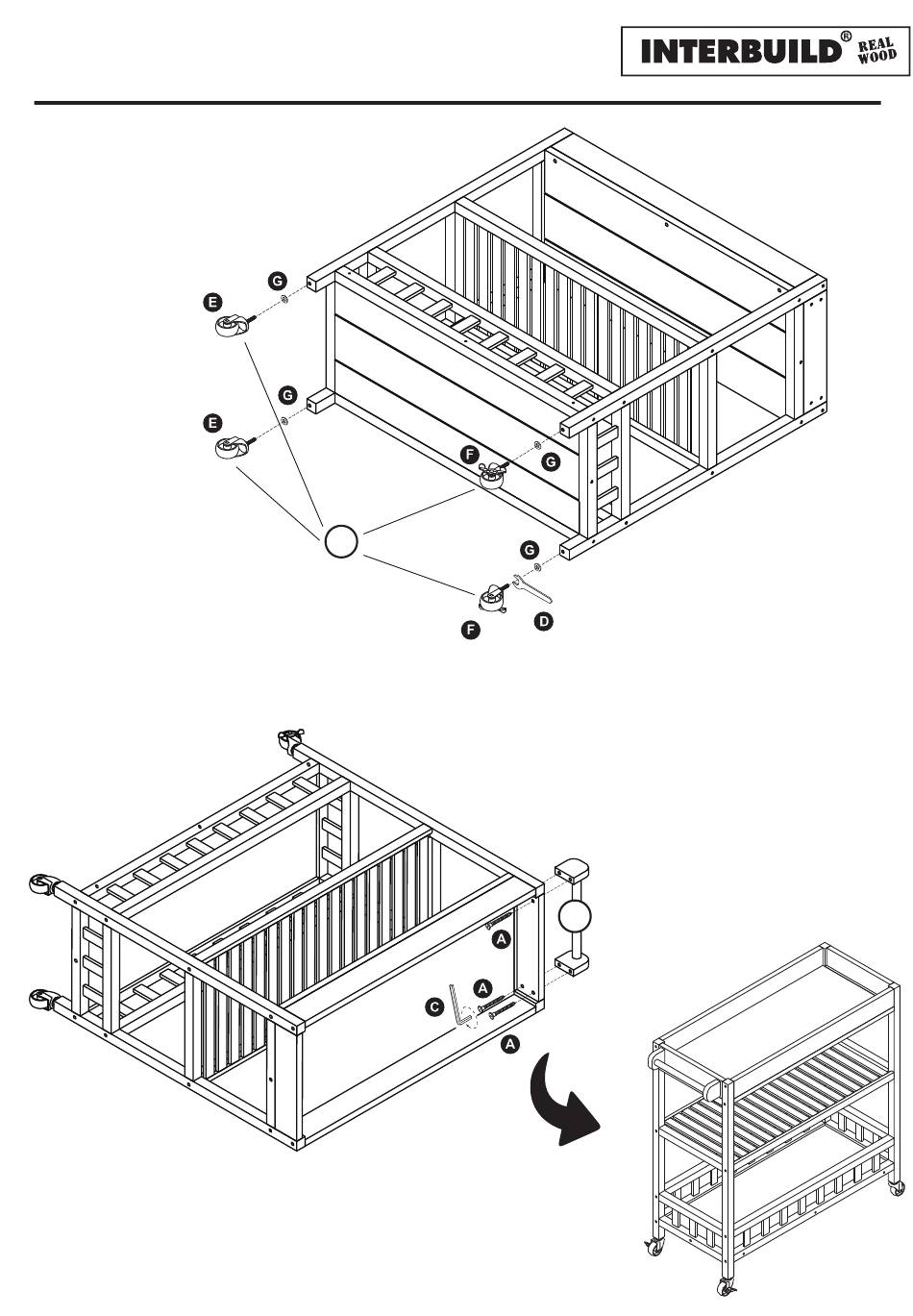 INTERBUILD® REAL WOOD

G
E
G
E
F
G
G
D
F

A
A
C
A