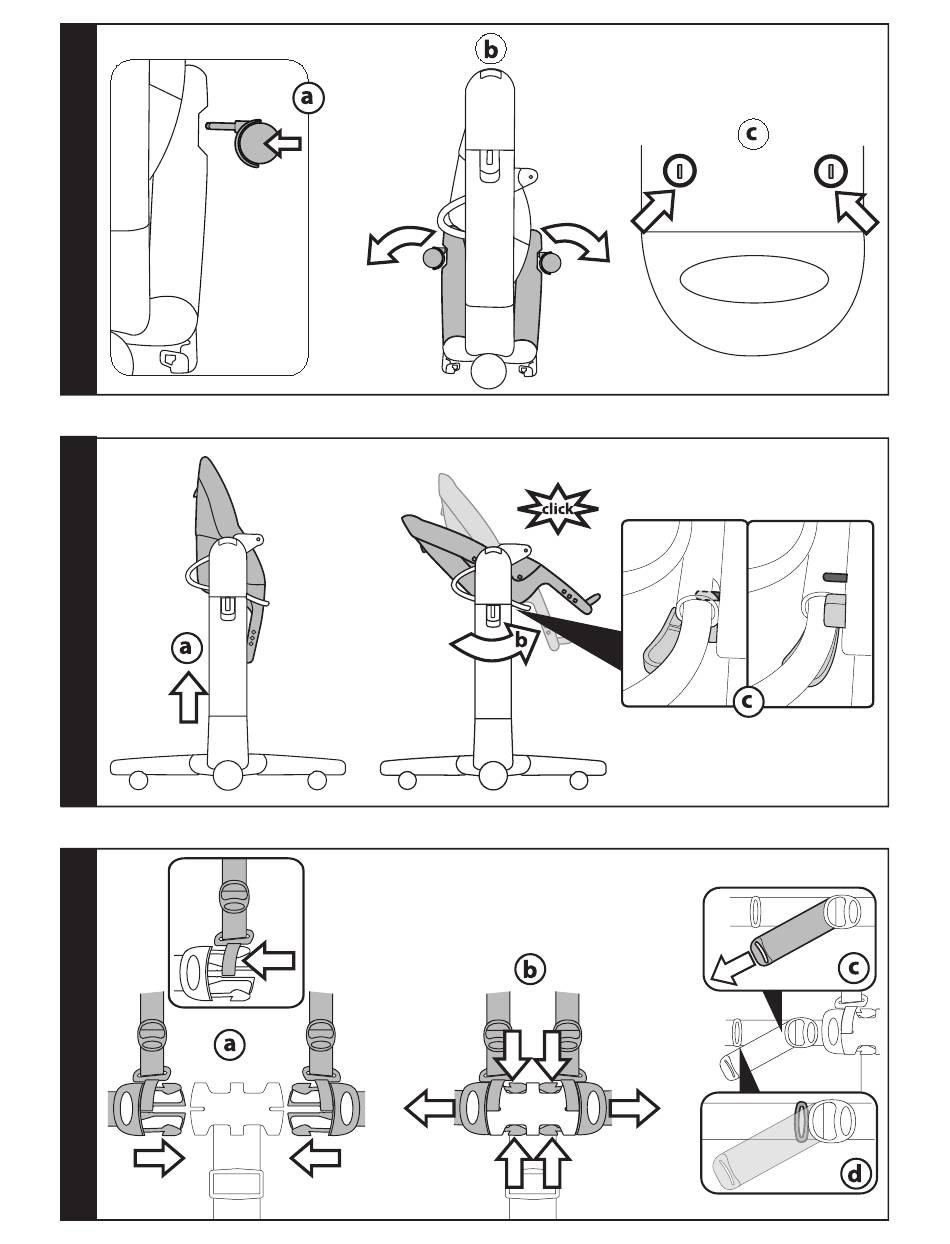 a
b
c

a
click
b
c

a
b
c
d