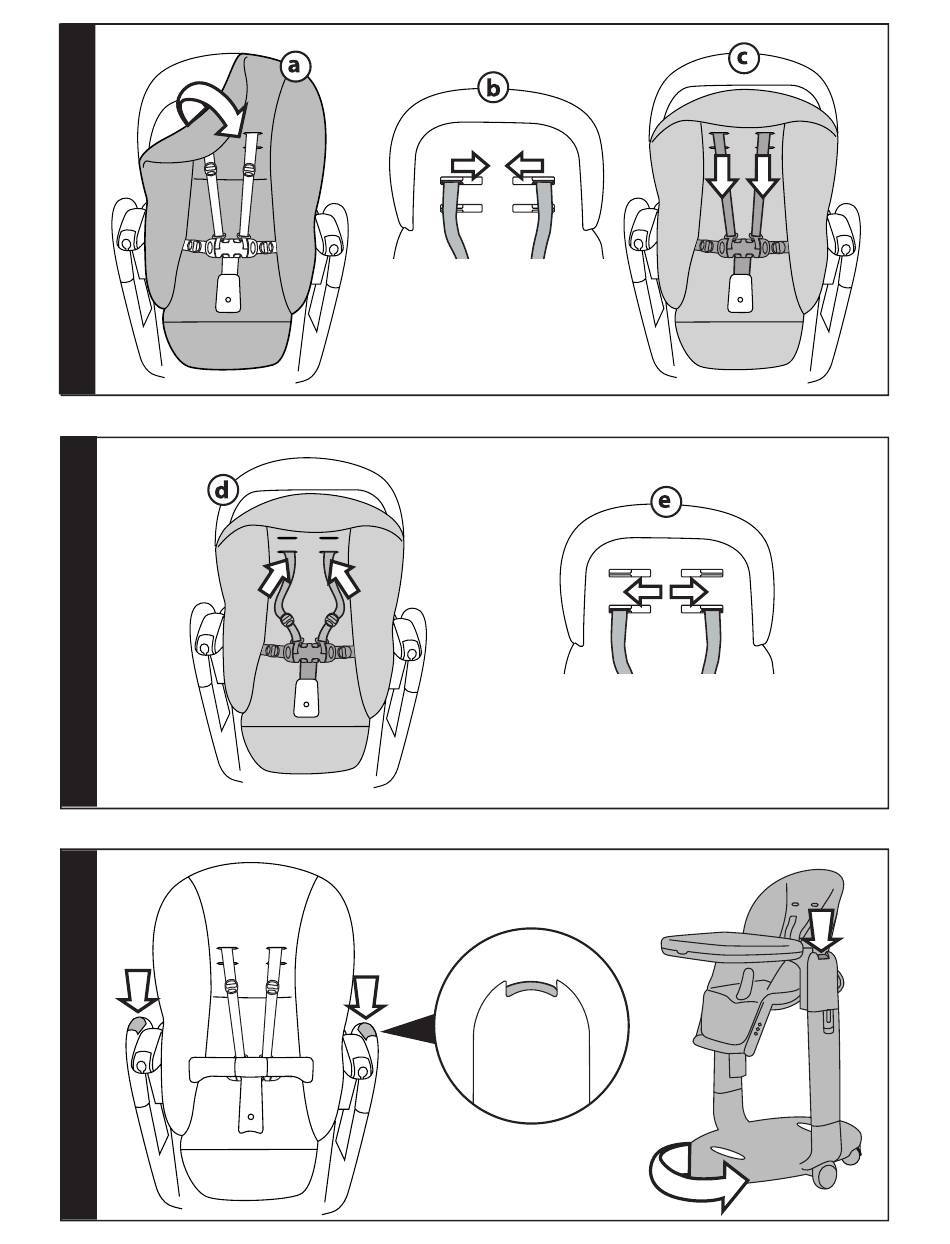 a
b
c
d
e