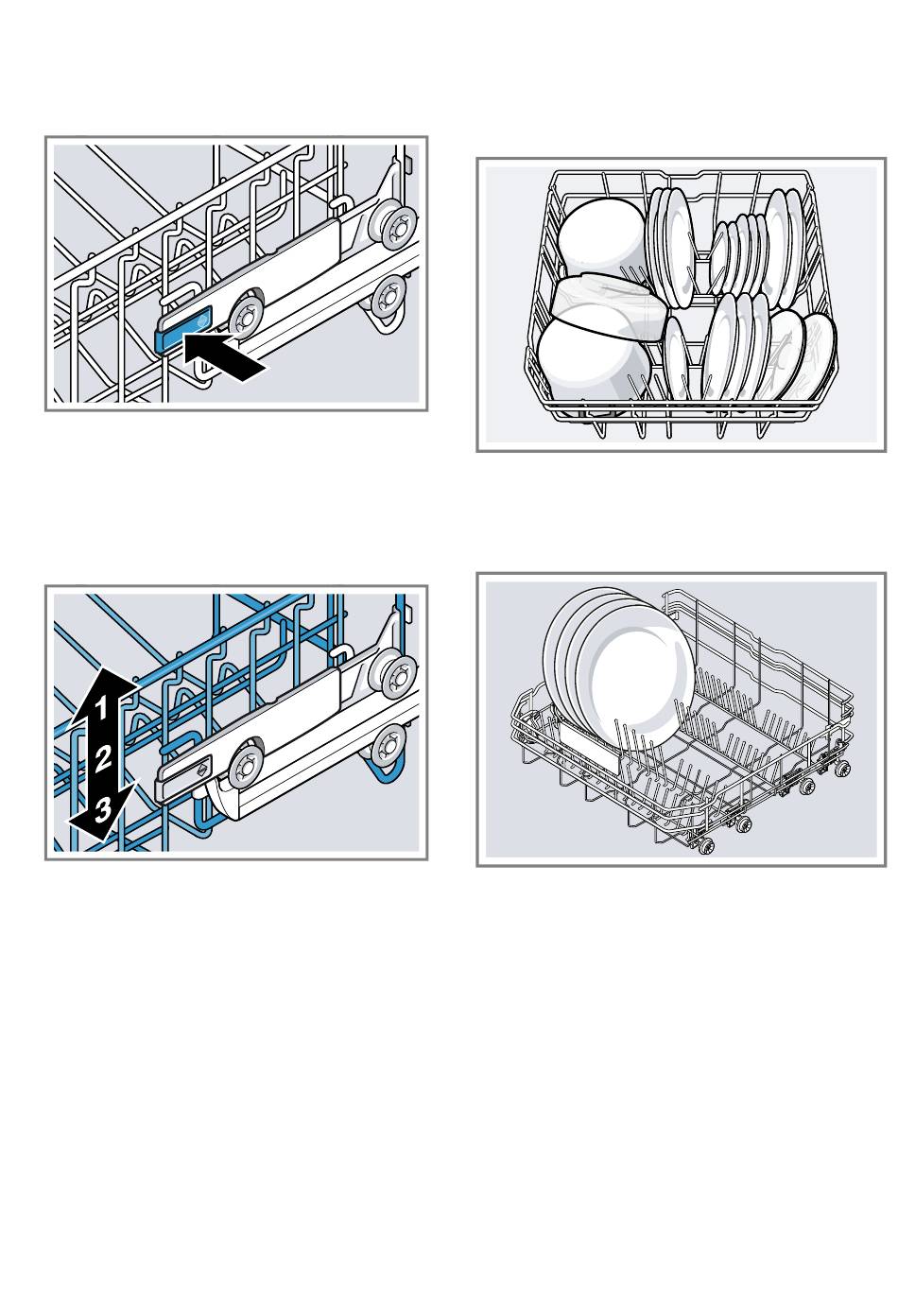 1
2
3