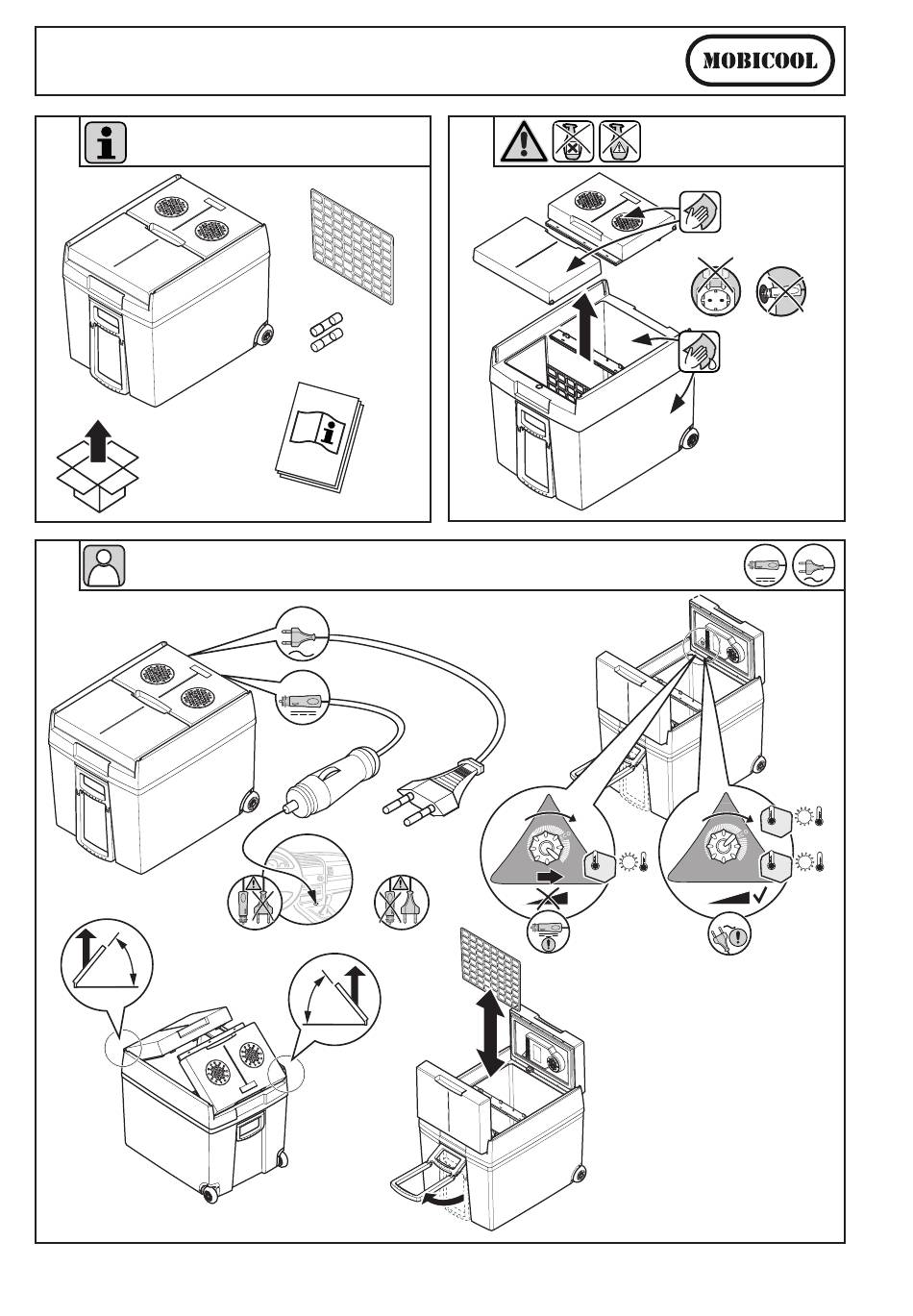 MOBICOOL