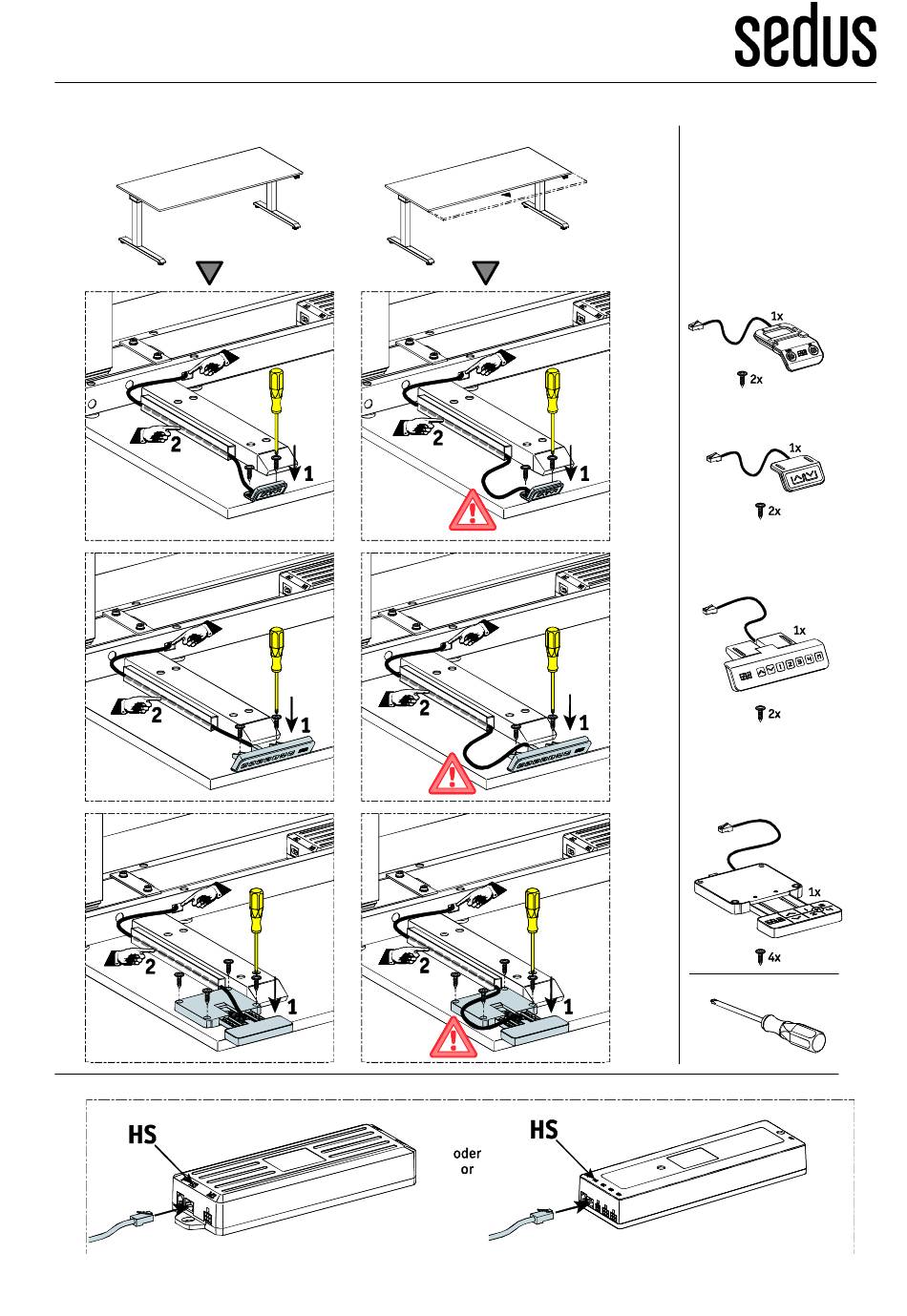 sedus

2
1

2
1

2
1

2
1

2
1

2
1

1x
2x

1x
2x

1x
2x

1x
4x

HS

oder
or

HS