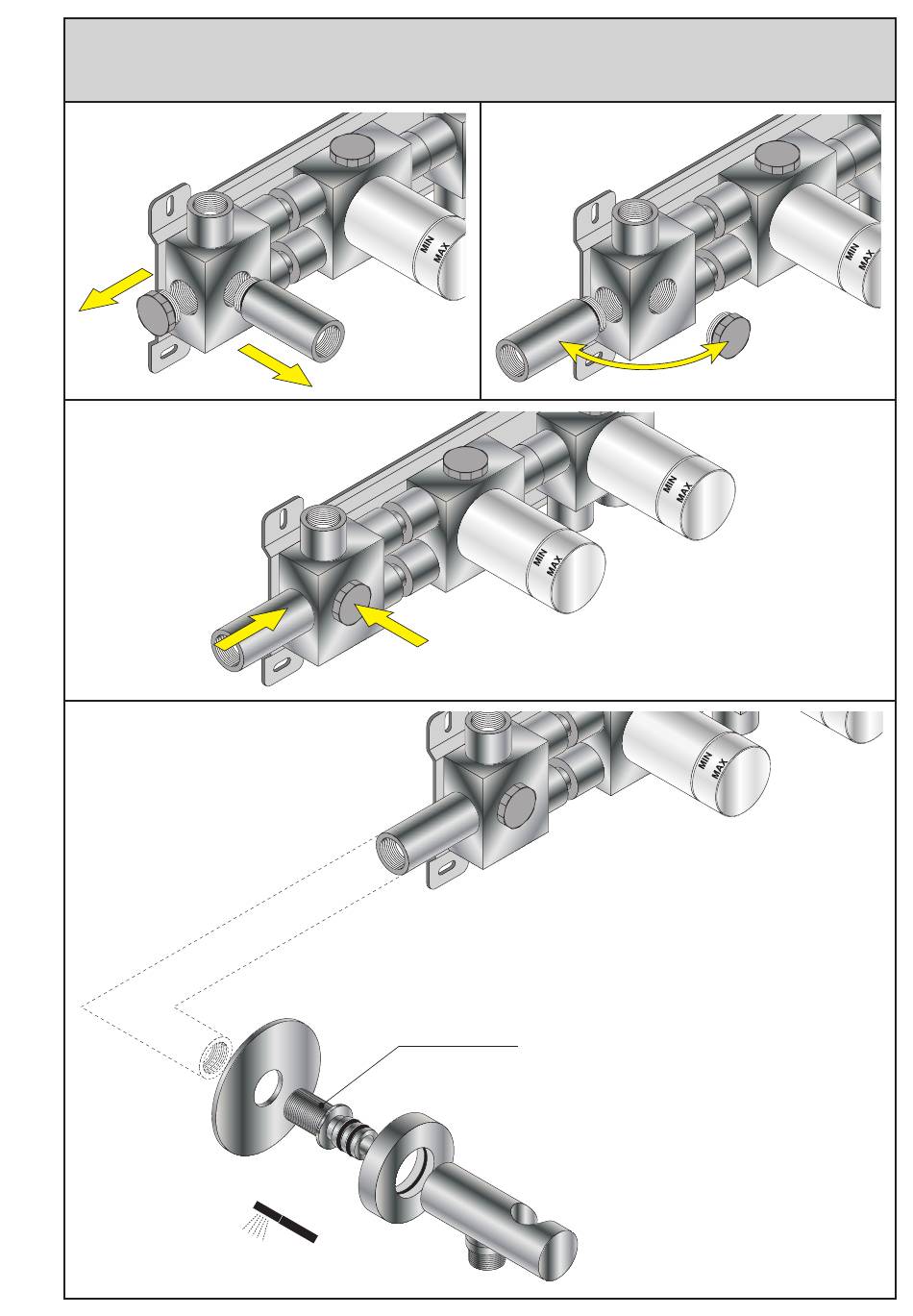 MIN
MAX

MIN
MAX

MIN
MAX

MIN
MAX

MIN
MAX