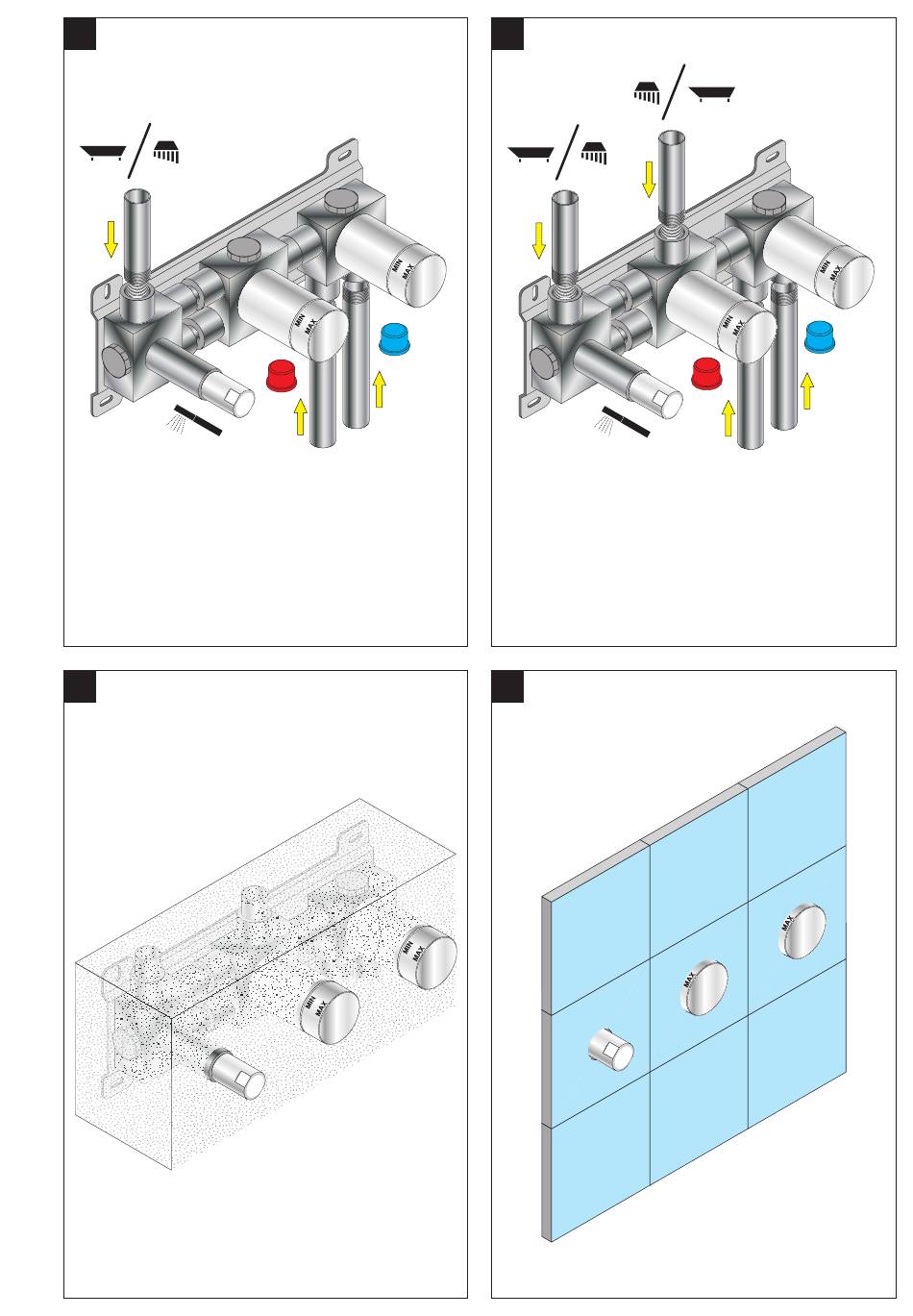 MIN
MAX
MIN
MAX

MIN
MAX
MIN
MAX

MIN
MAX
MIN
MAX

MAX
MAX