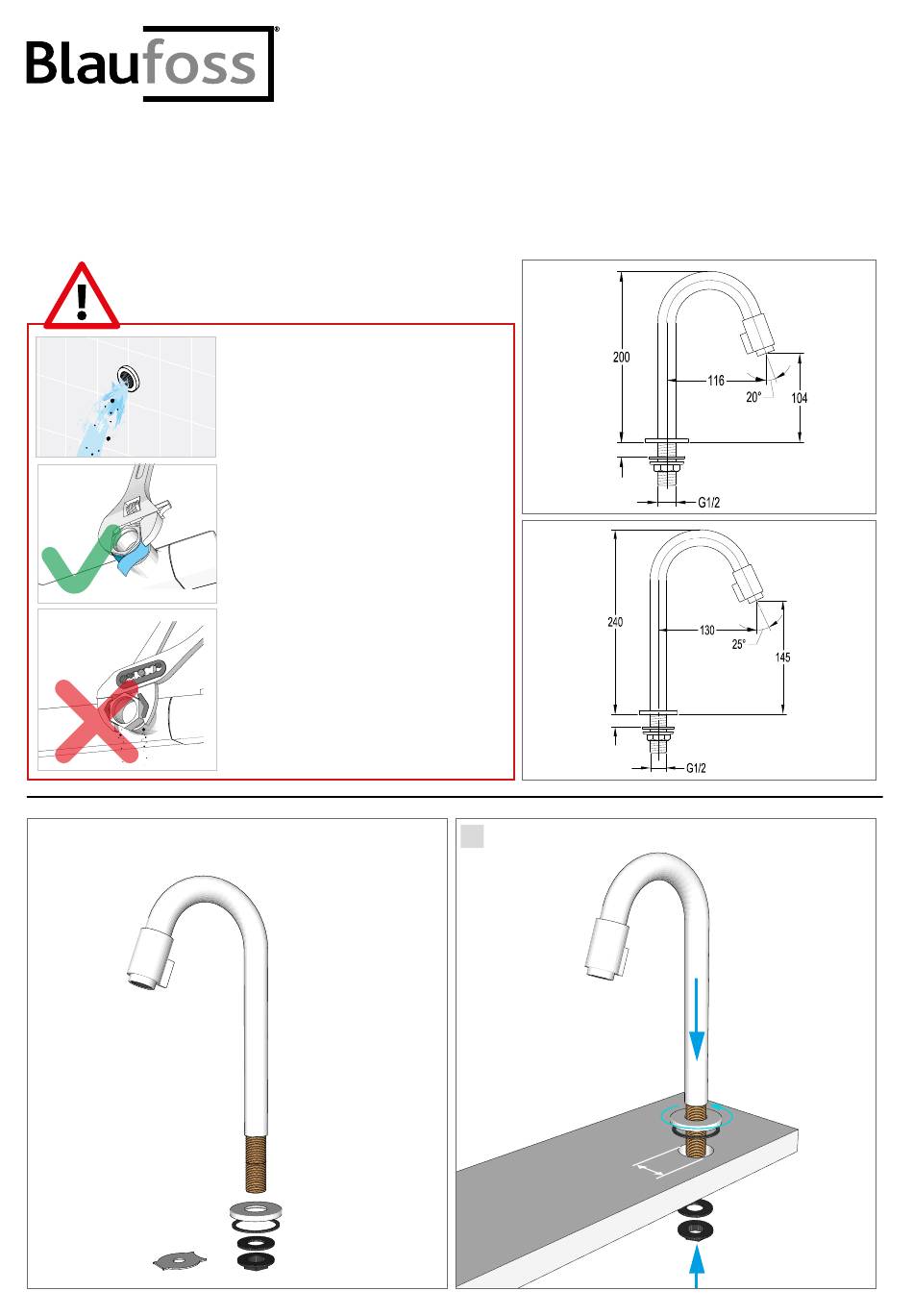 Blaufoss®

200

116

20°

104

G1/2

240

130

25°

145

G1/2