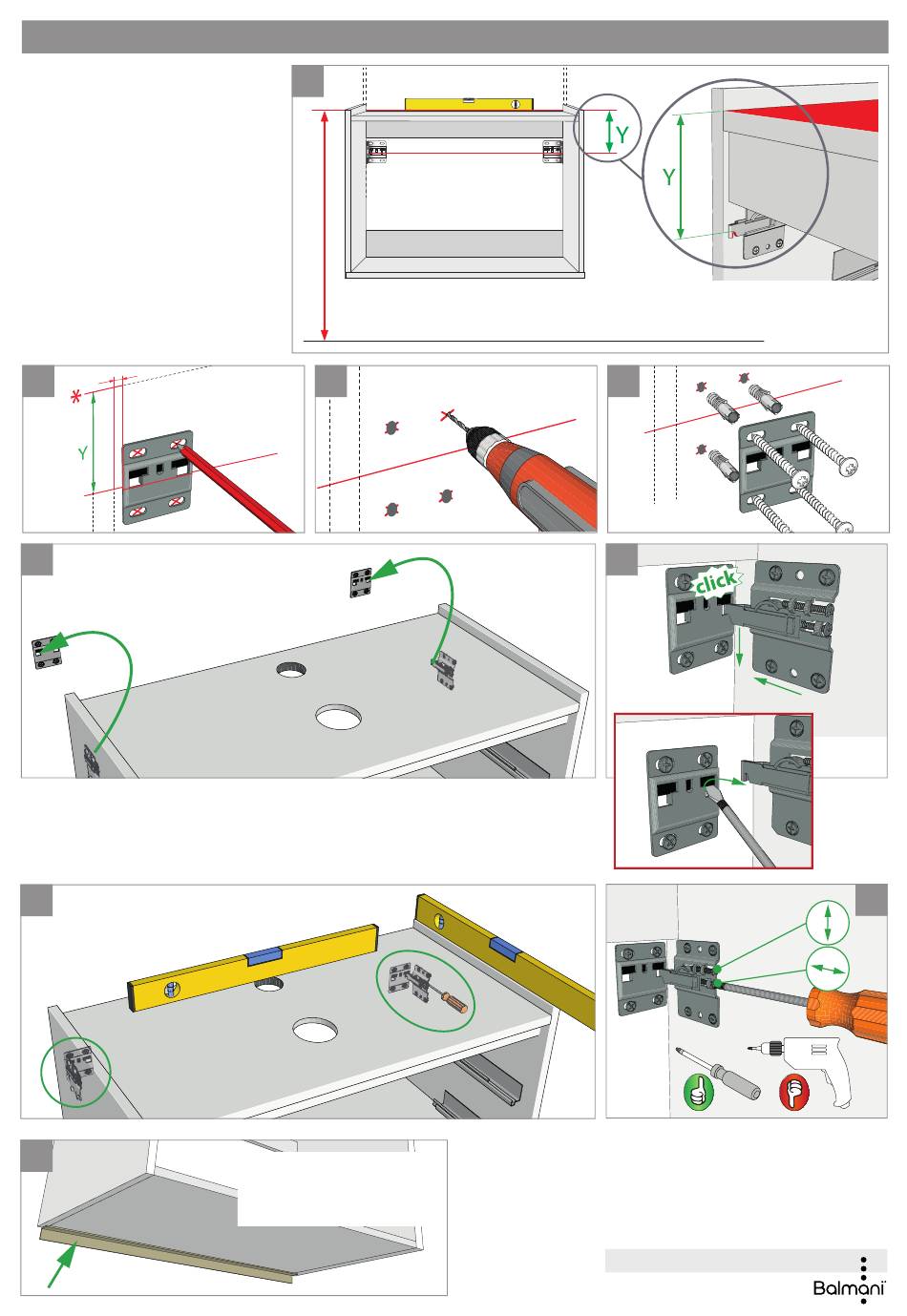 Y

Y

Y

click

Balmani