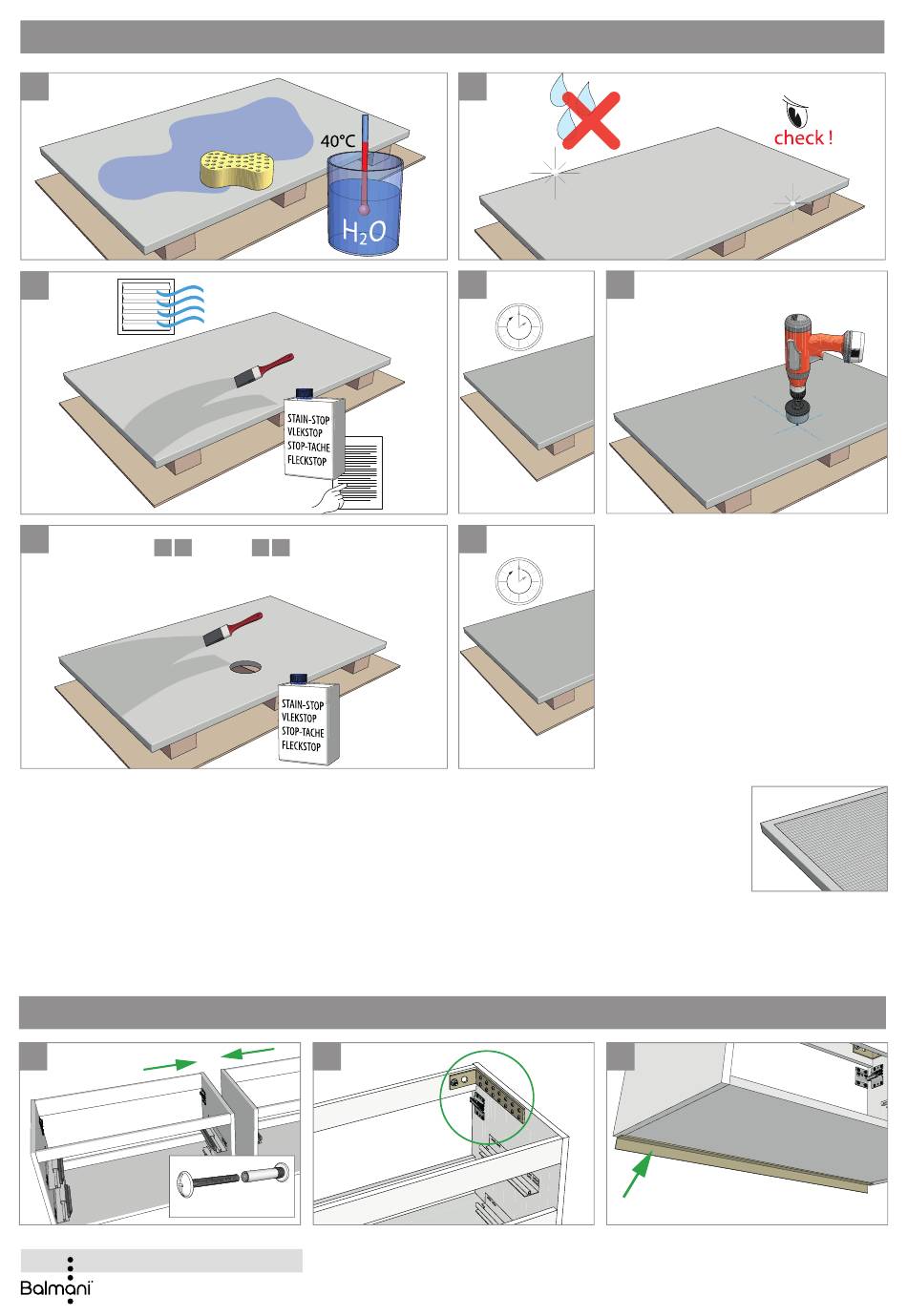 40°C

$H_2O$

check !

STAIN-STOP
VLEKSTOP
STOP-TACHE
FLECKSTOP

STAIN-STOP
VLEKSTOP
STOP-TACHE
FLECKSTOP

Balmani