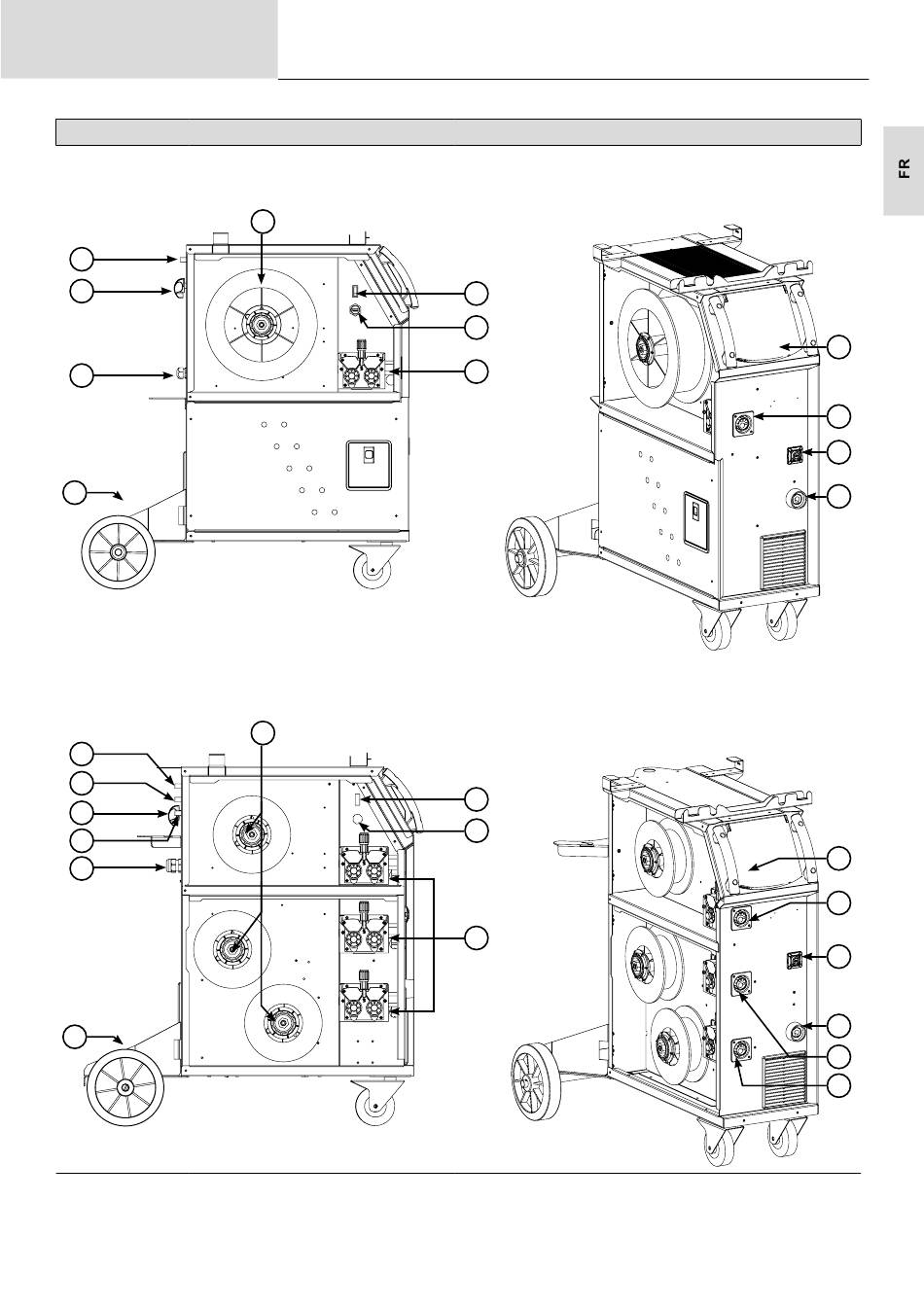 FR