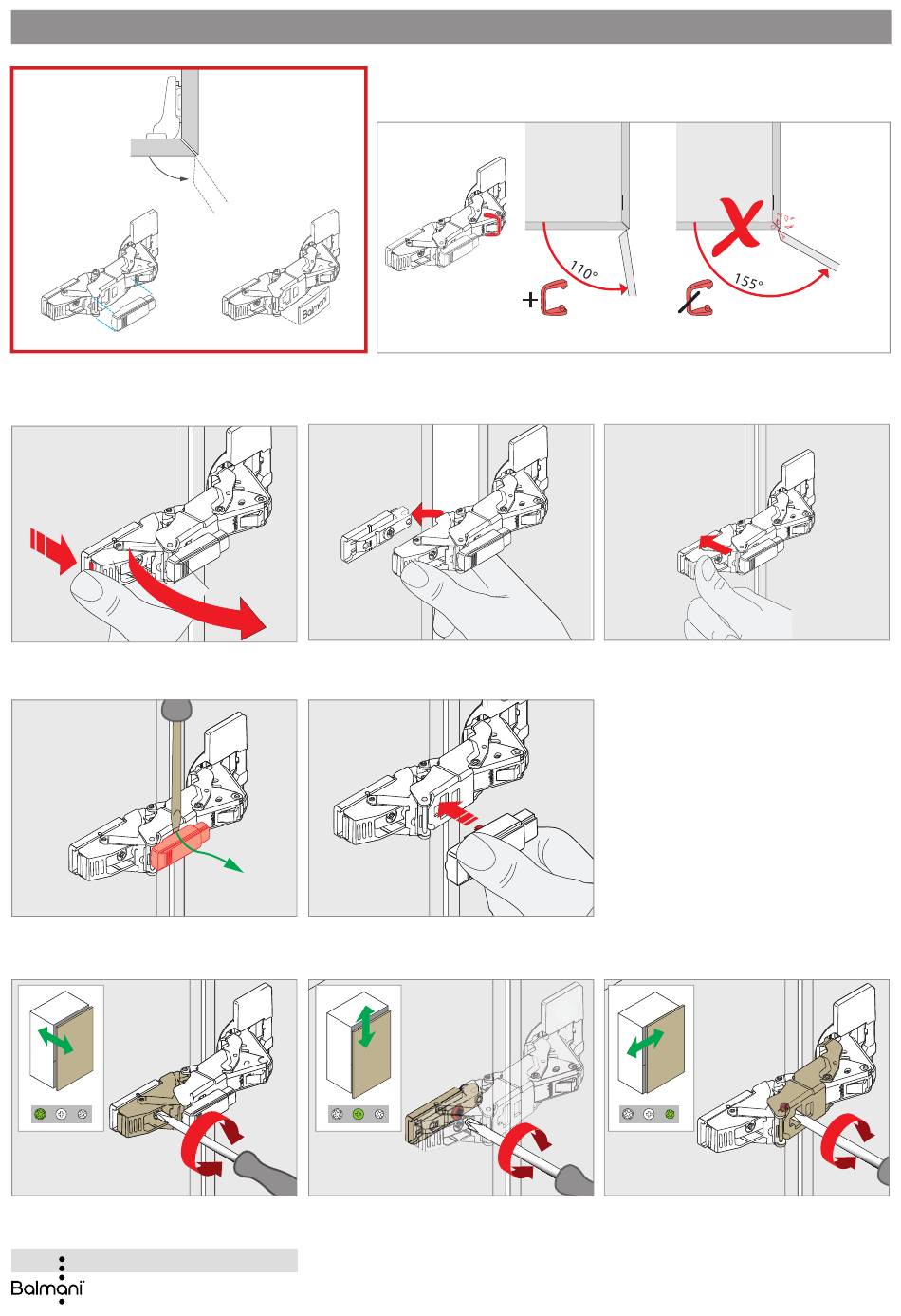 Balmani

110°

155°

Balmani