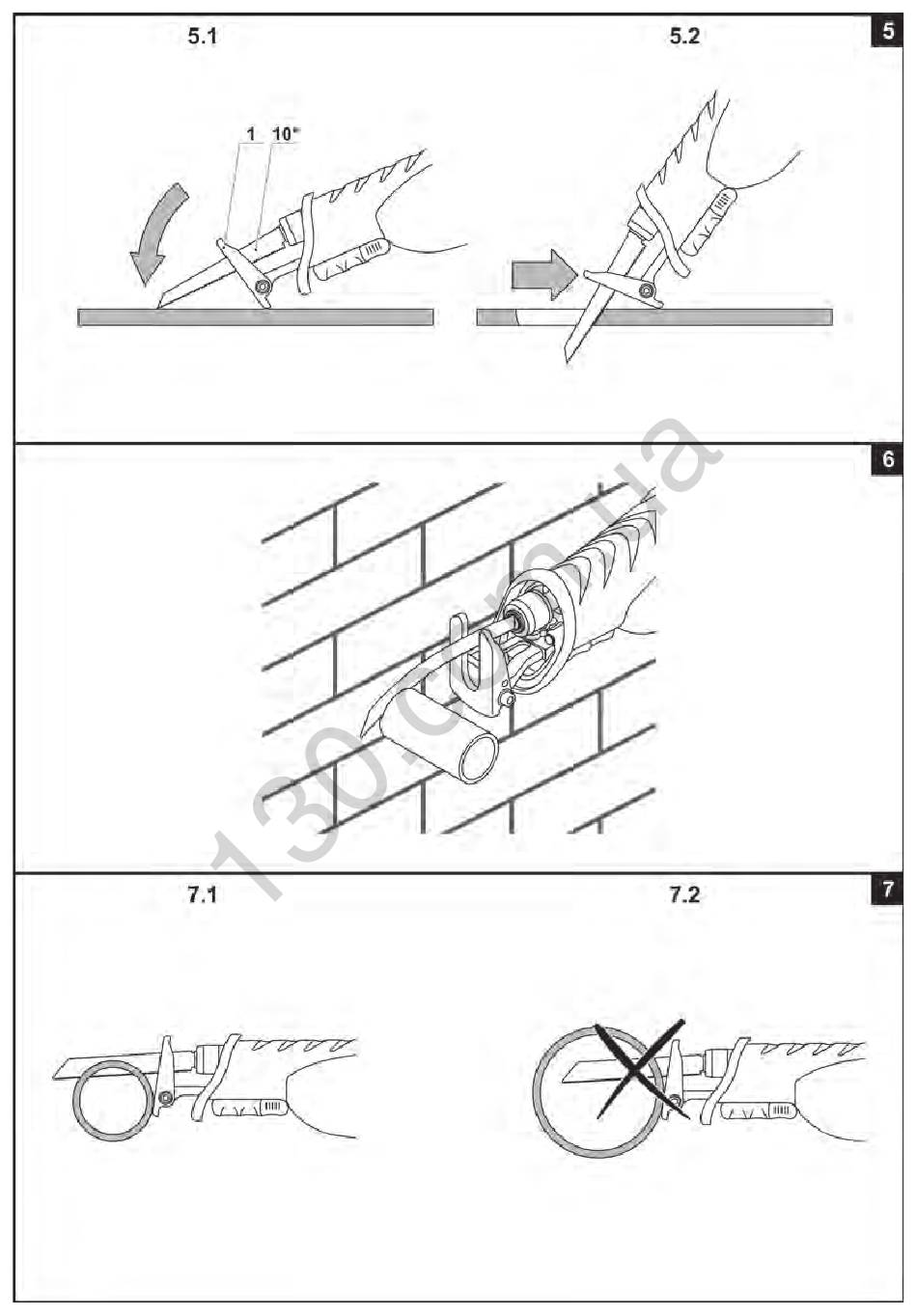 5.1

5.2

5

1 10°

6

130.com.ua

7.1

7.2

7