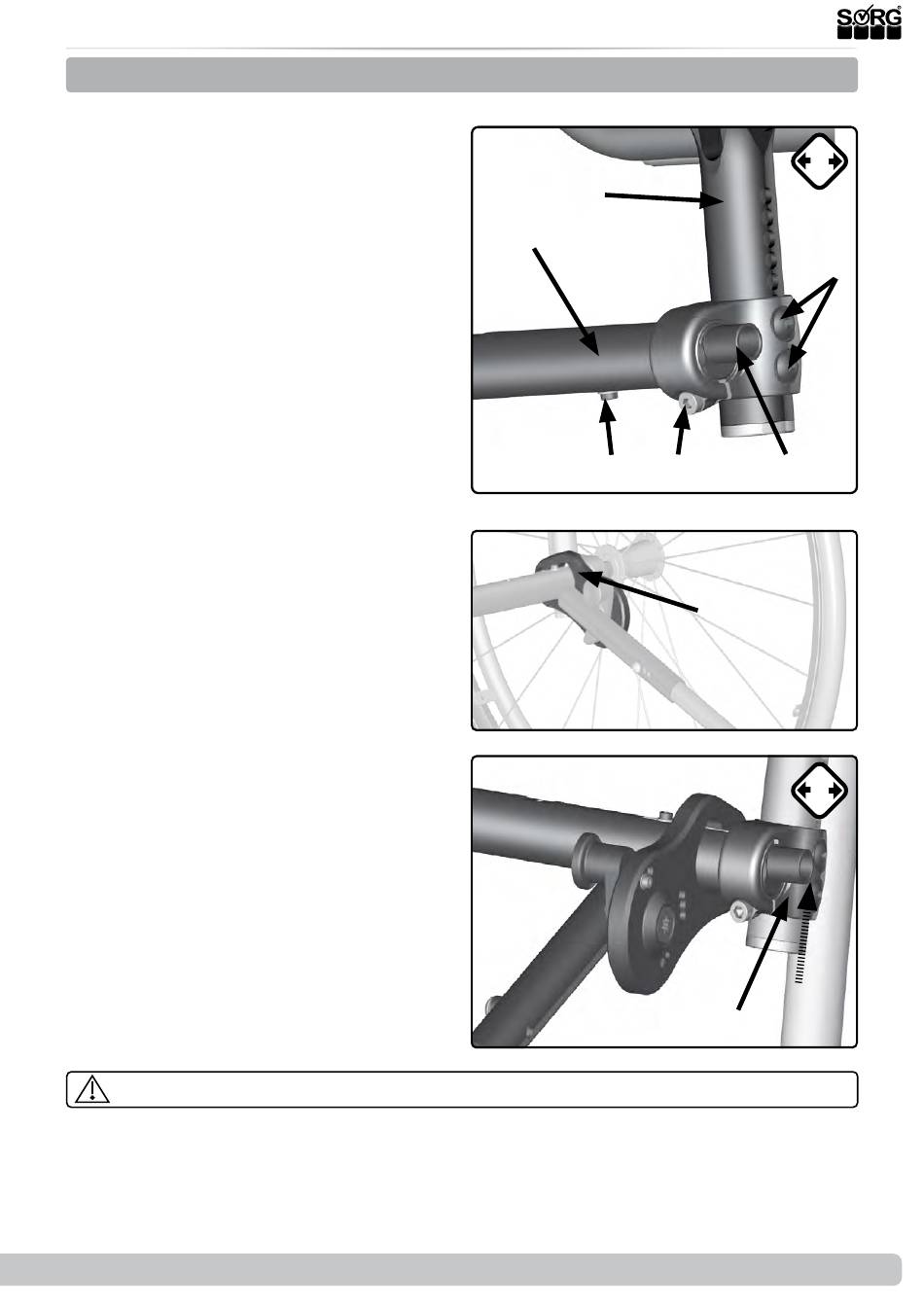 SORG