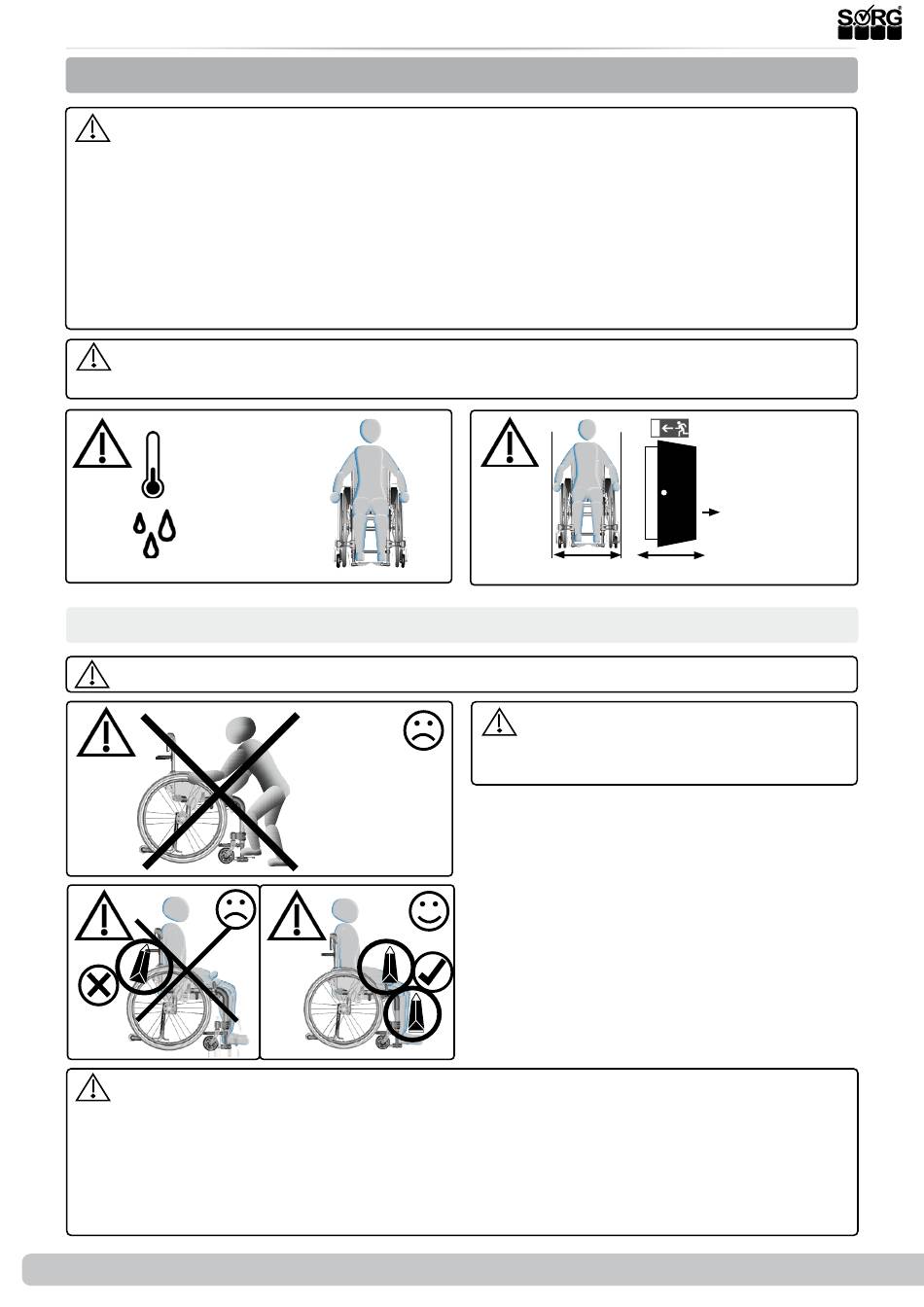 SORG