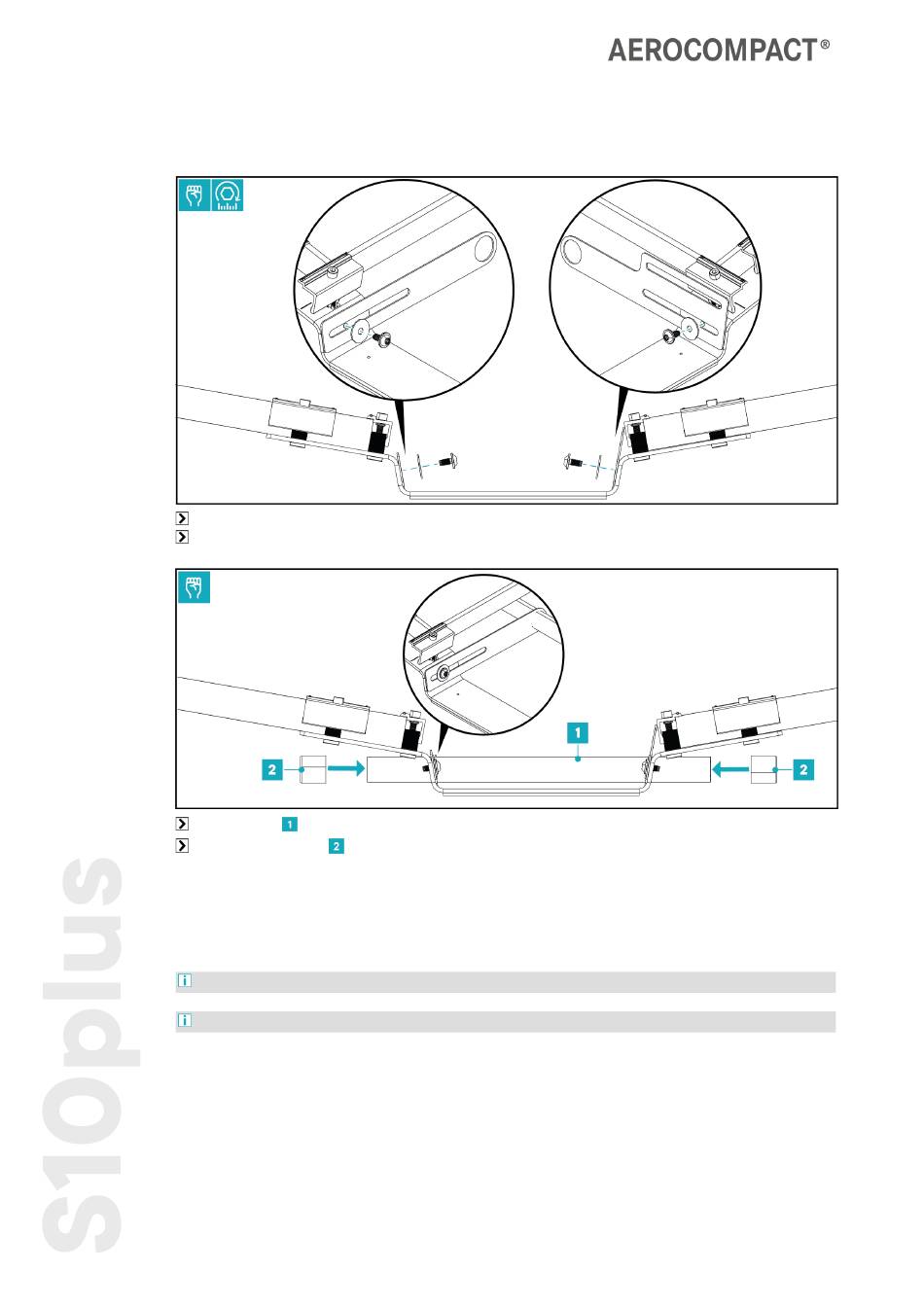 AEROCOMPACT®

1

2

2

1

2

S10plus