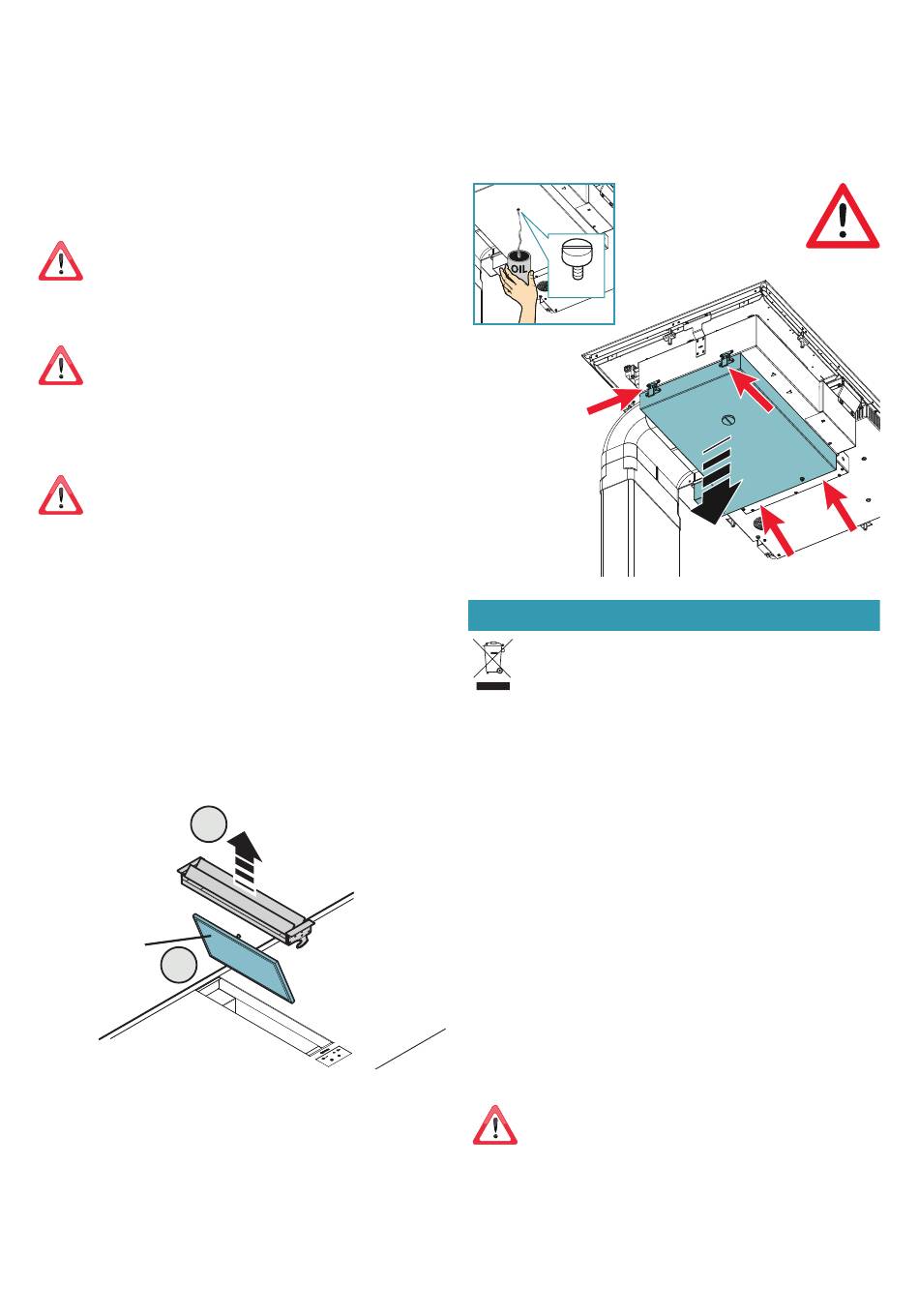 OIL