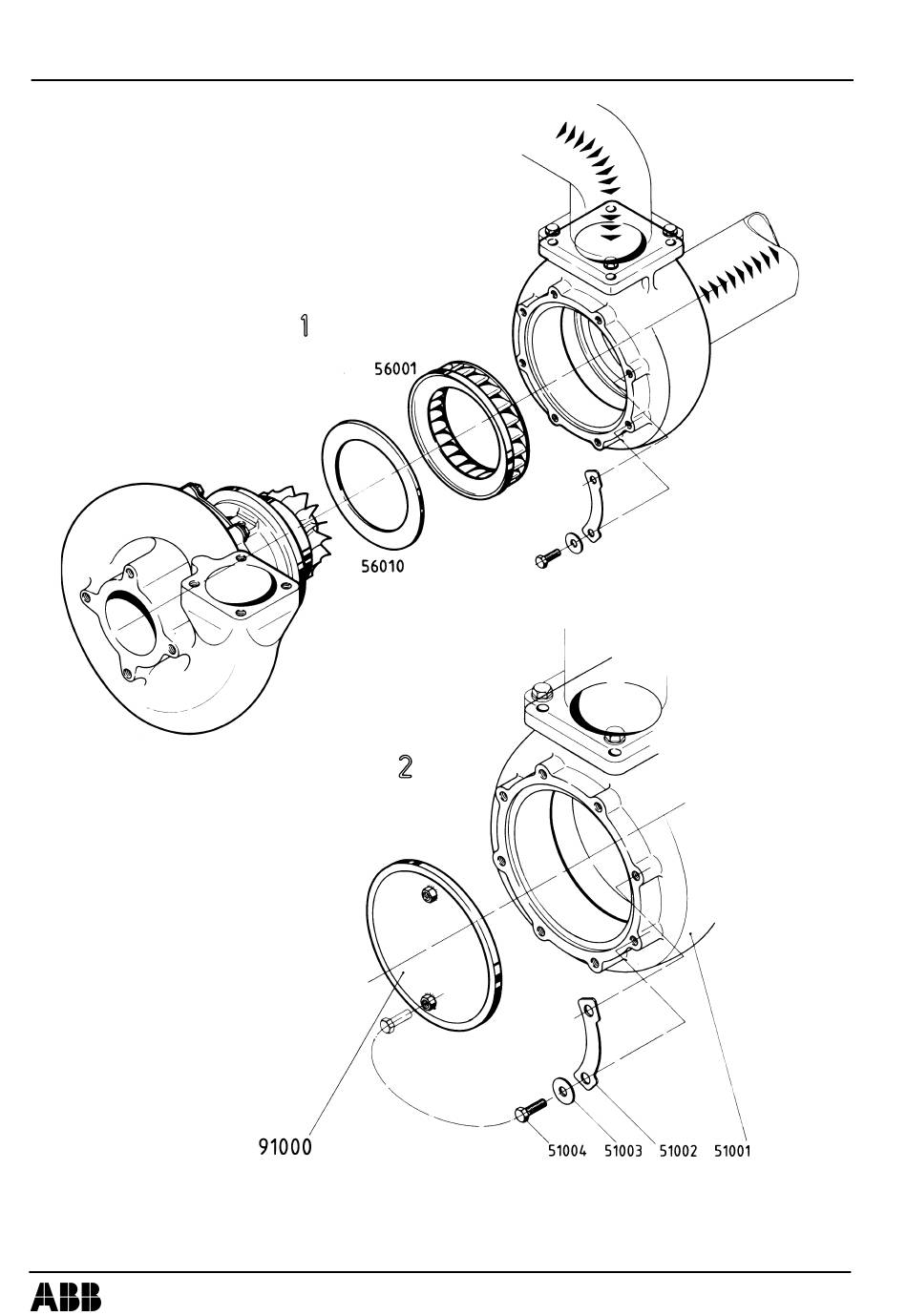 1

56001

56010

2

91000

51004 51003 51002 51001

ABB